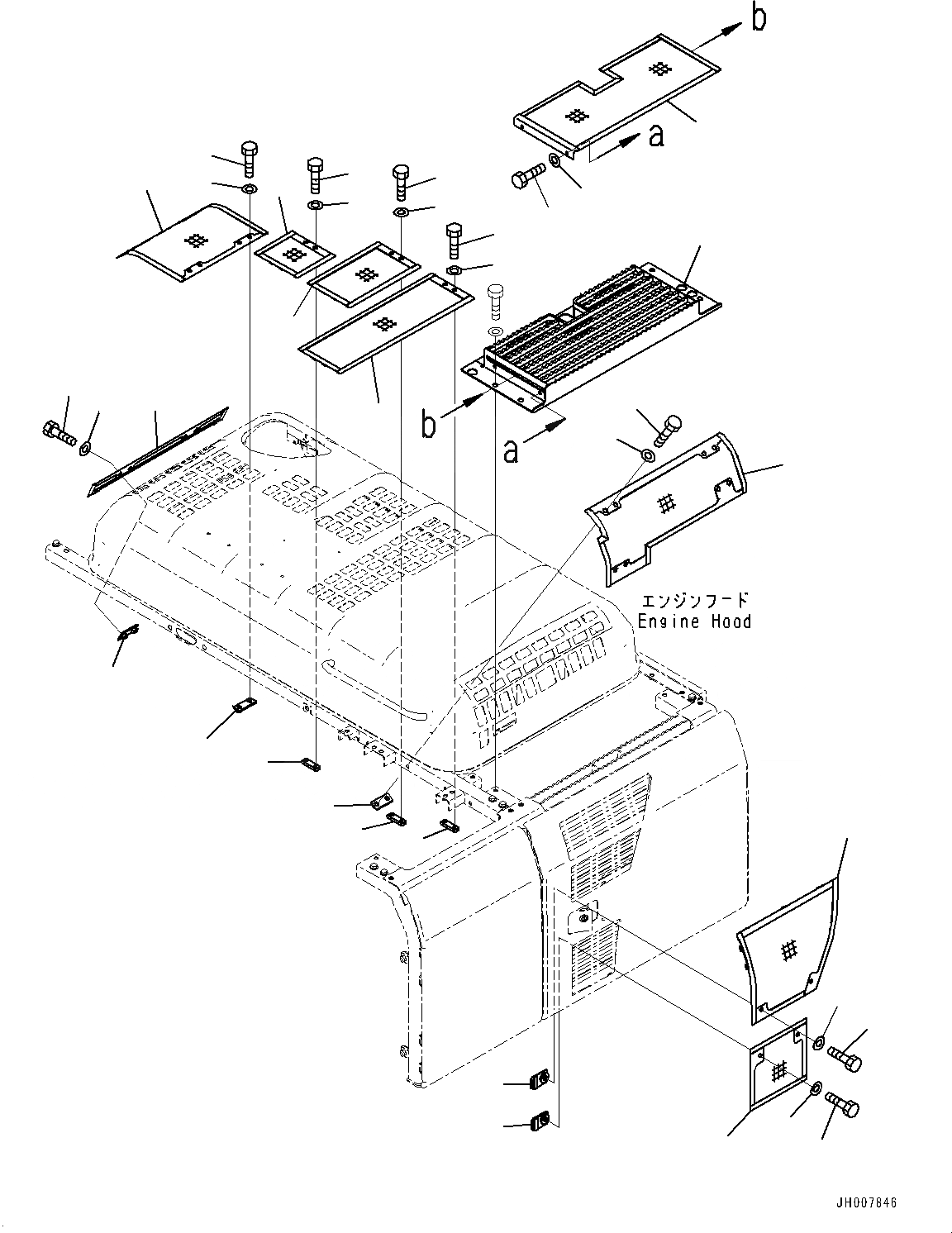 b
a
b
a
エンジンフード
Engine Hood
JH007846