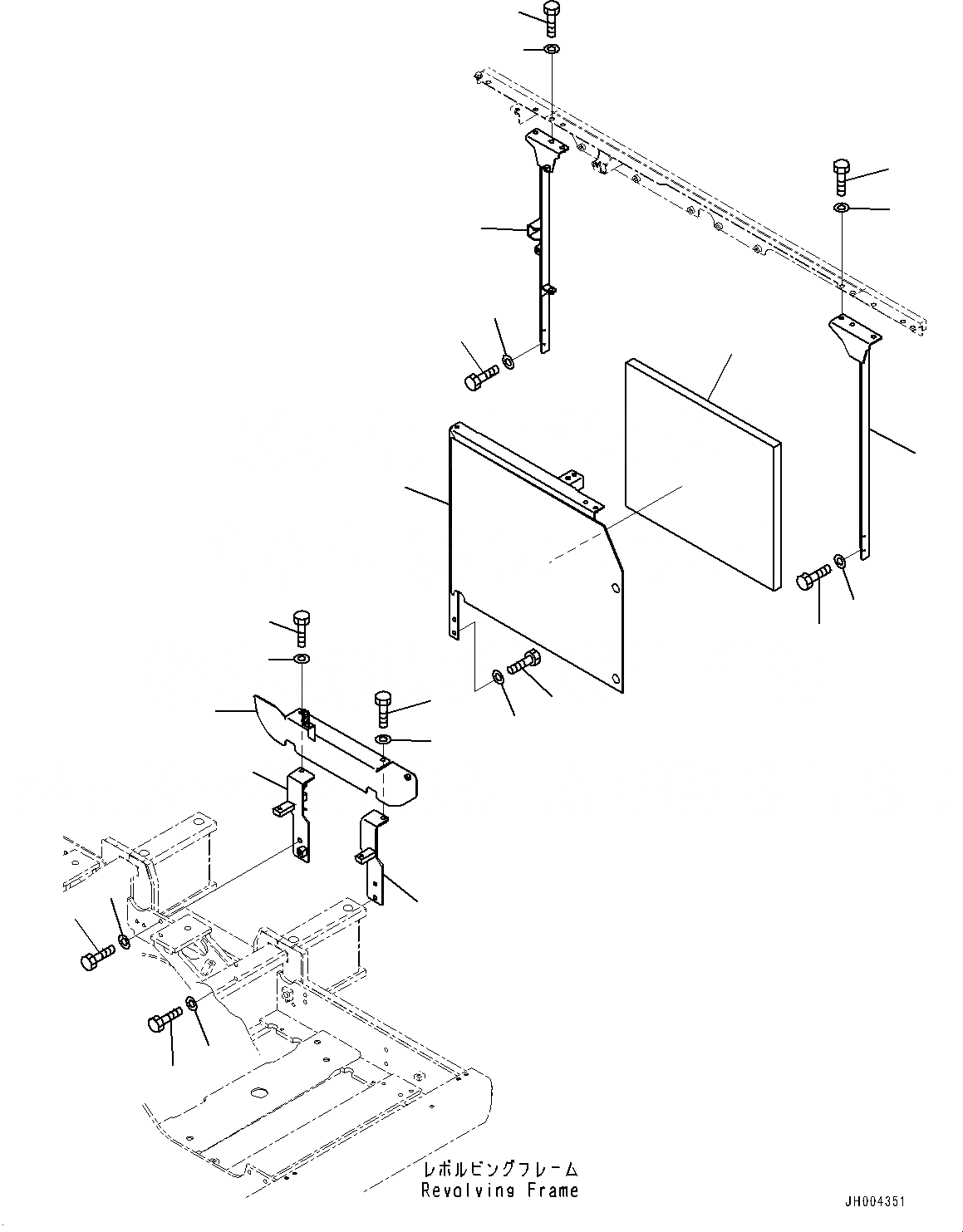 レボルビングフレーム
Revolving Frame

JH004351