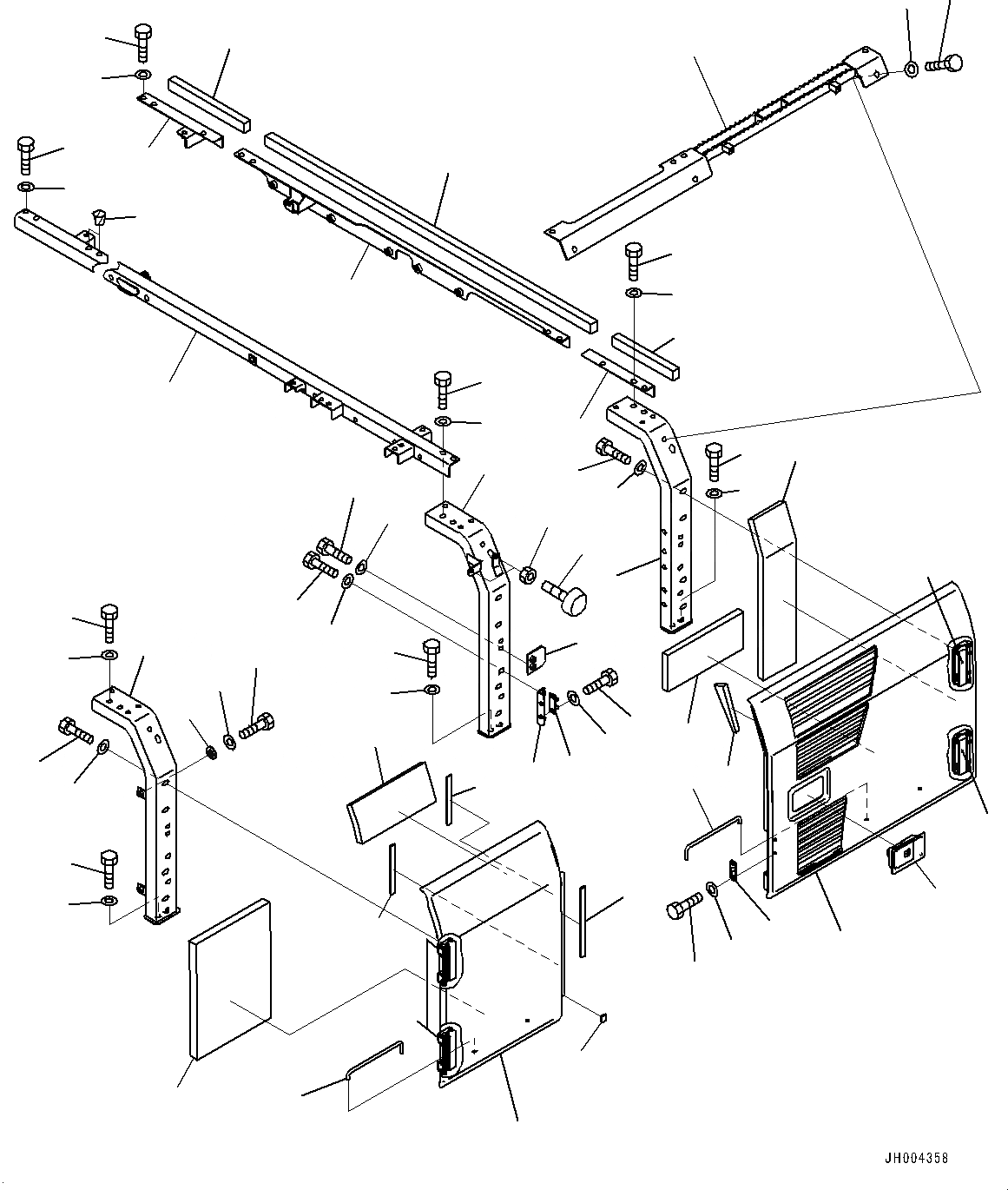 JH004358