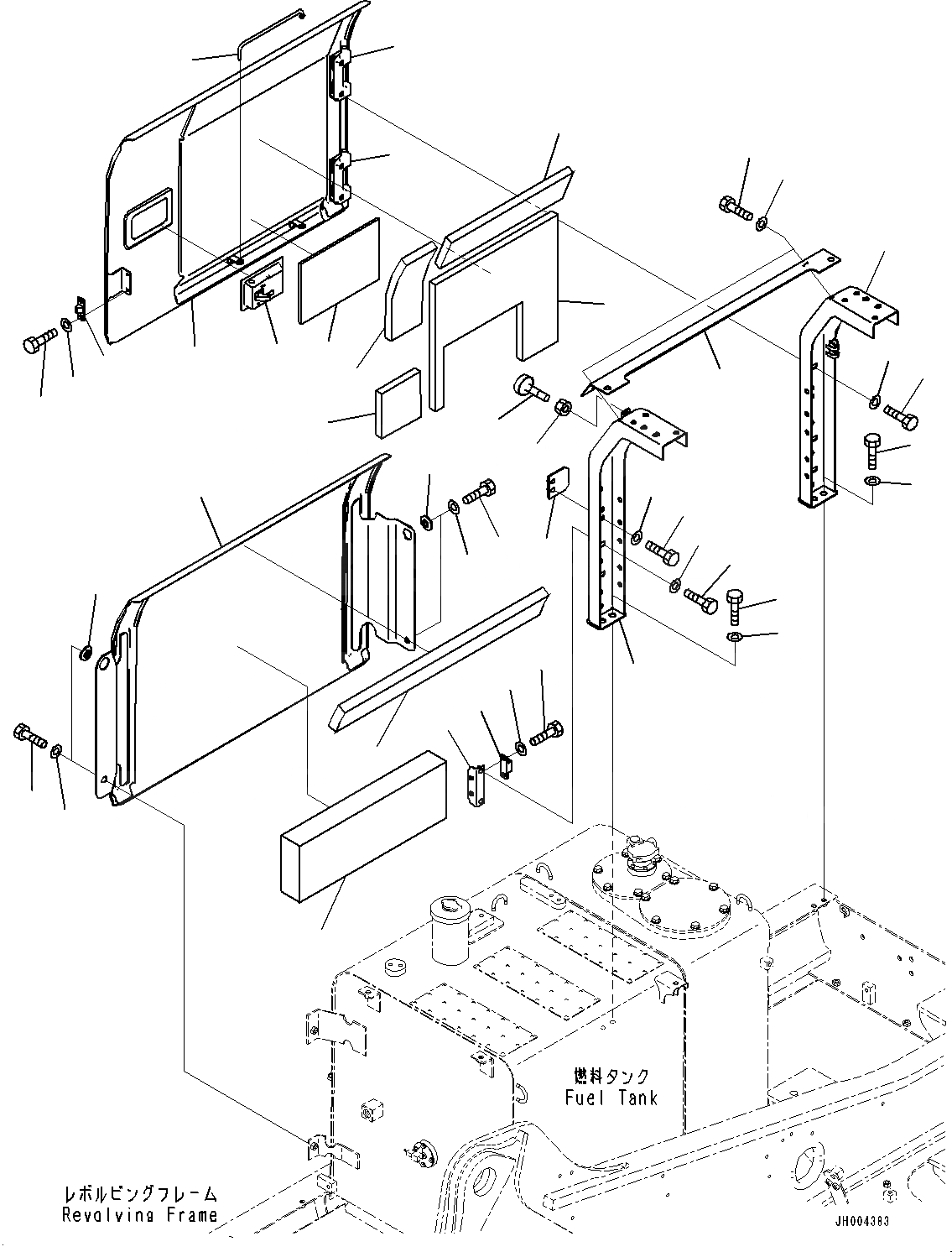 燃料タンク
Fuel Tank

レボルビングフレーム
Revolving Frame

JH004383