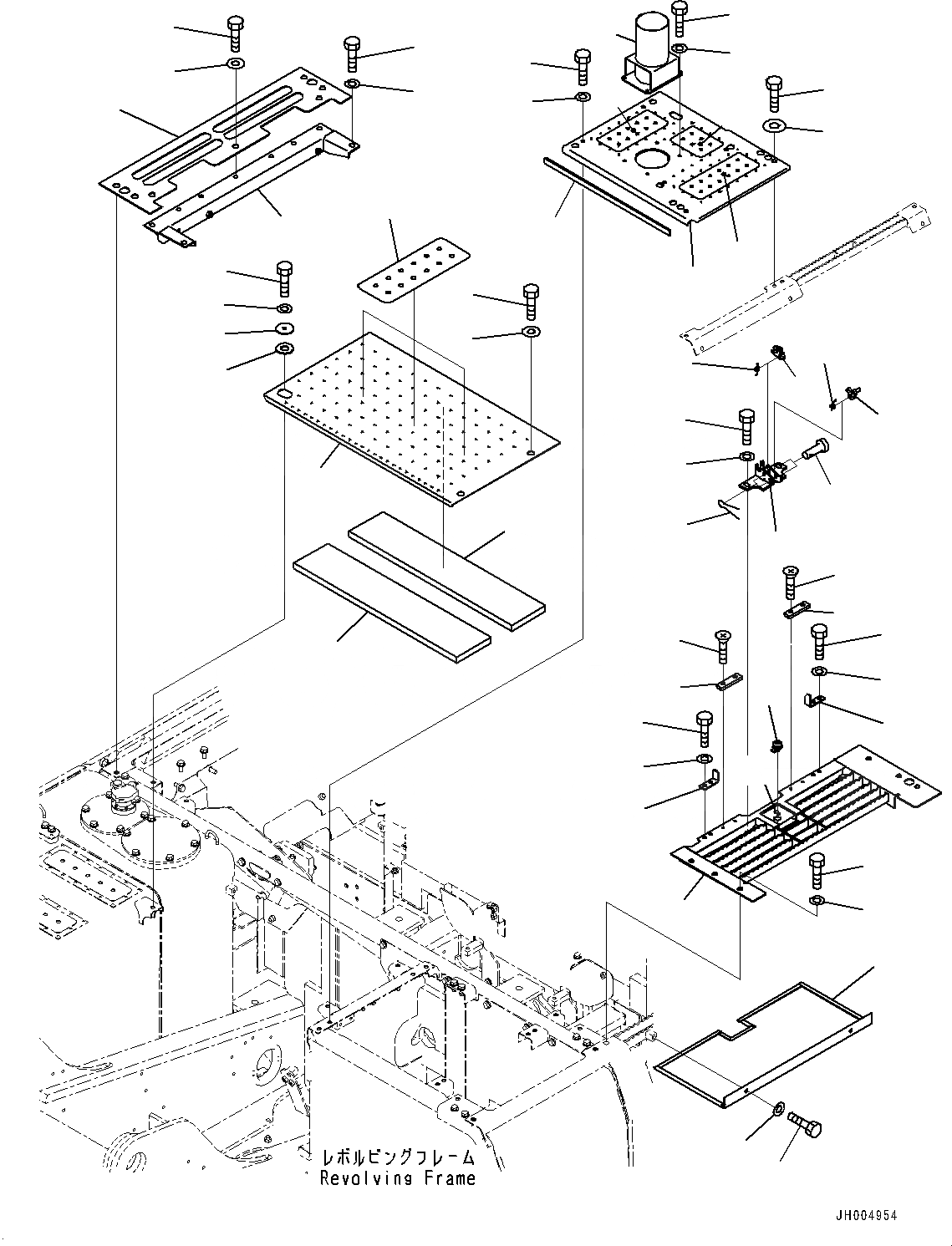 レボルビングフレーム
Revolving Frame

JH004954