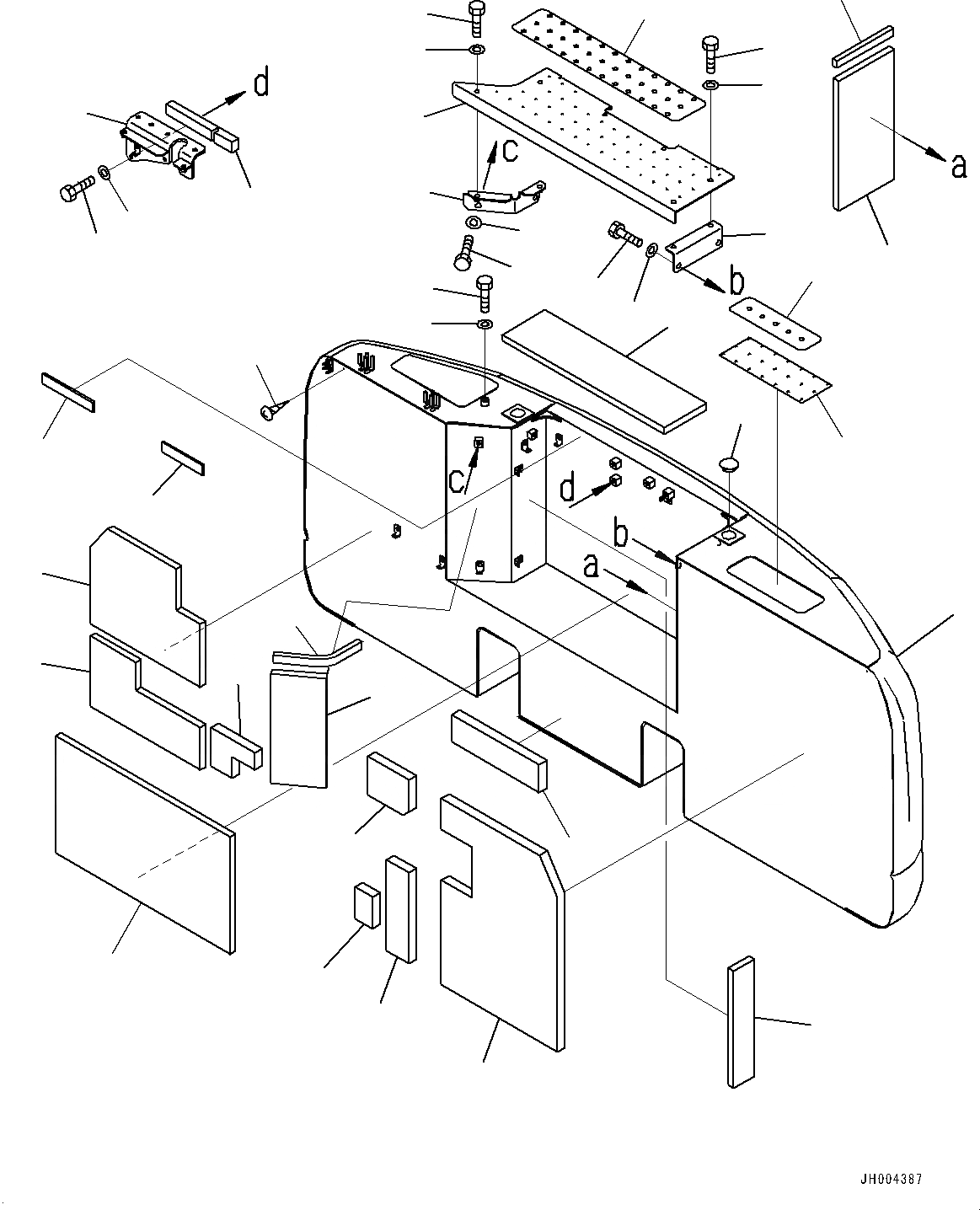 d
c
a
b
c
d
b
a
JH004387