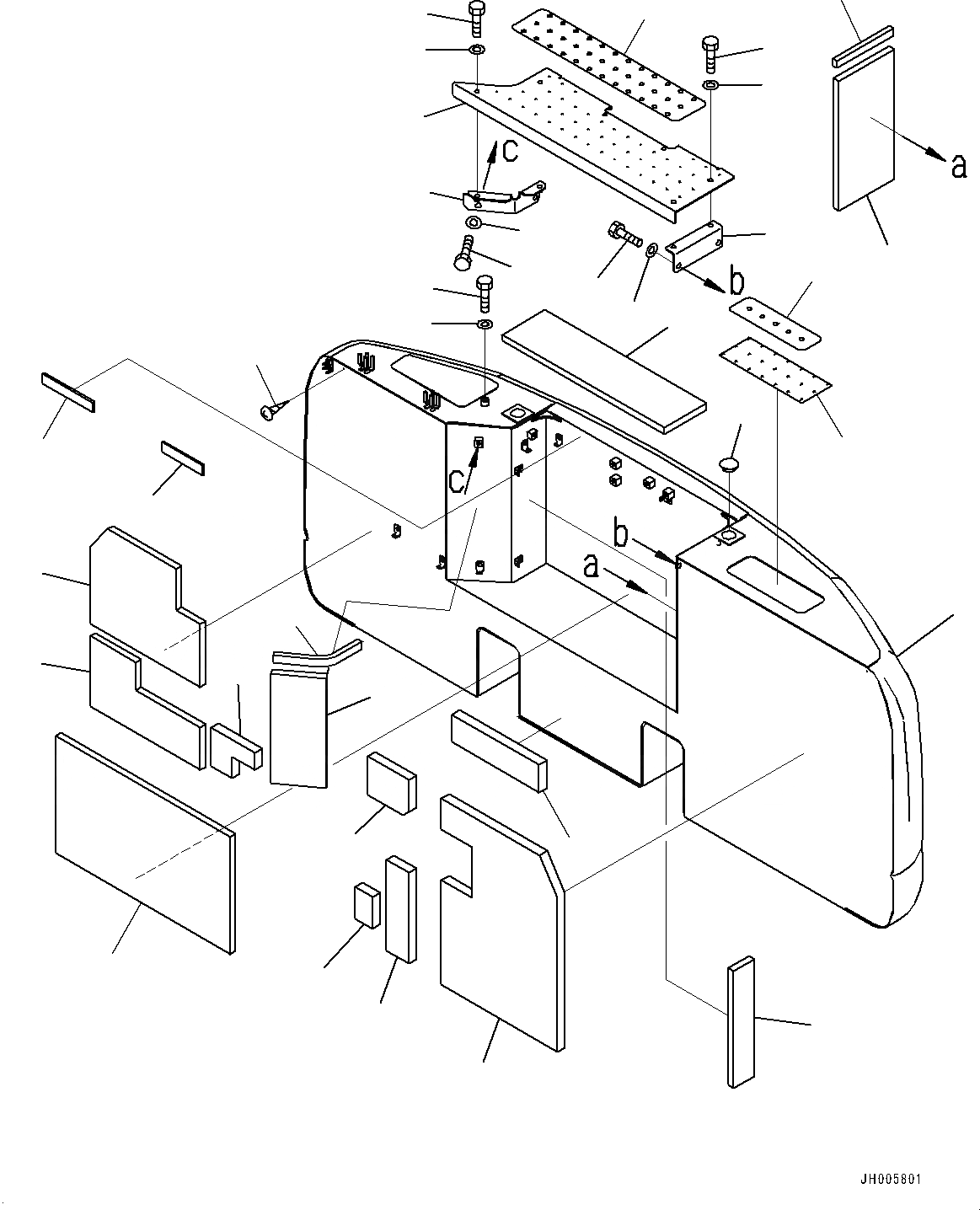 c
a
b
c
b
a
JH005801