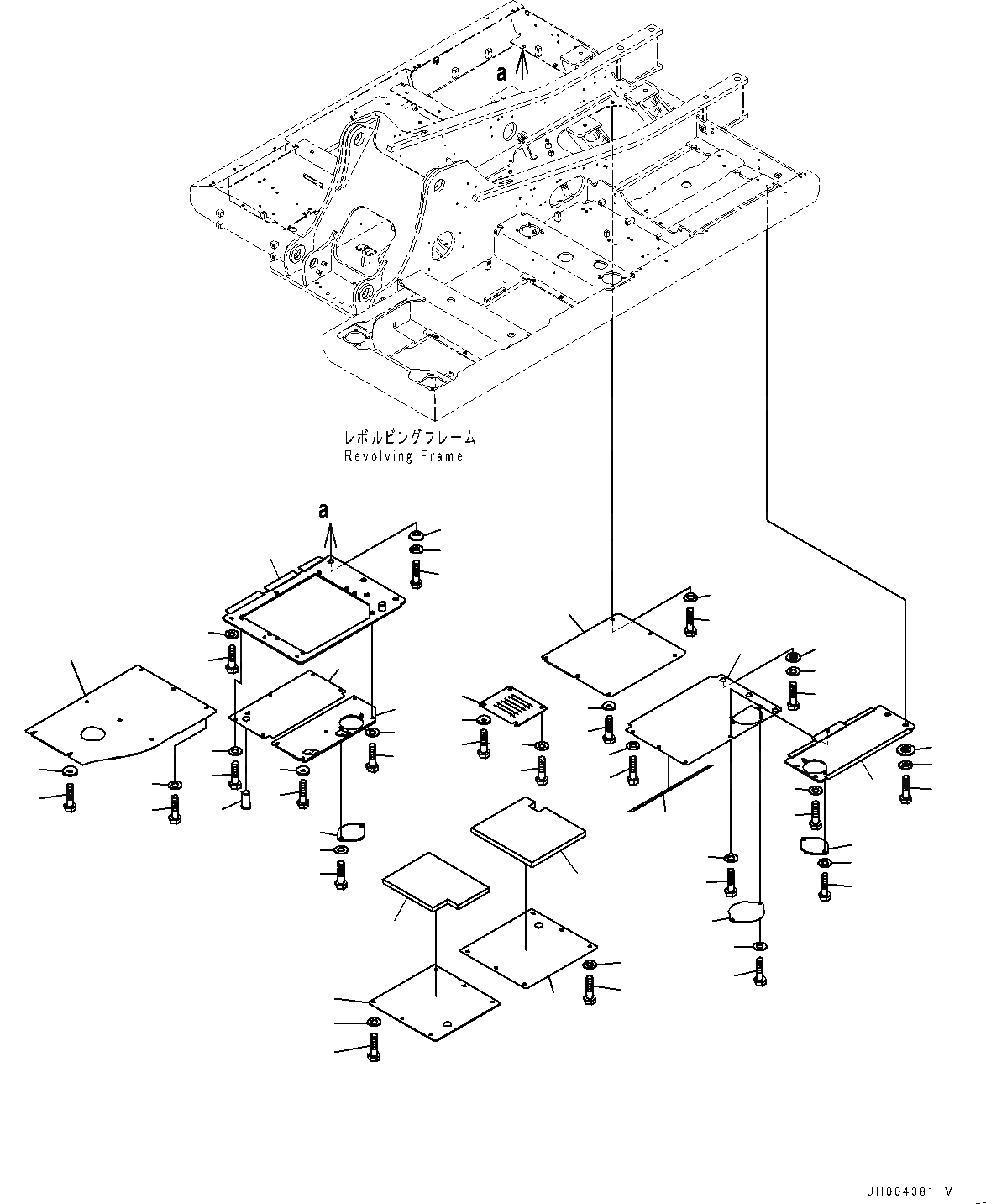 a

レボルビングフレーム
Revolving Frame

a

JH004381-V