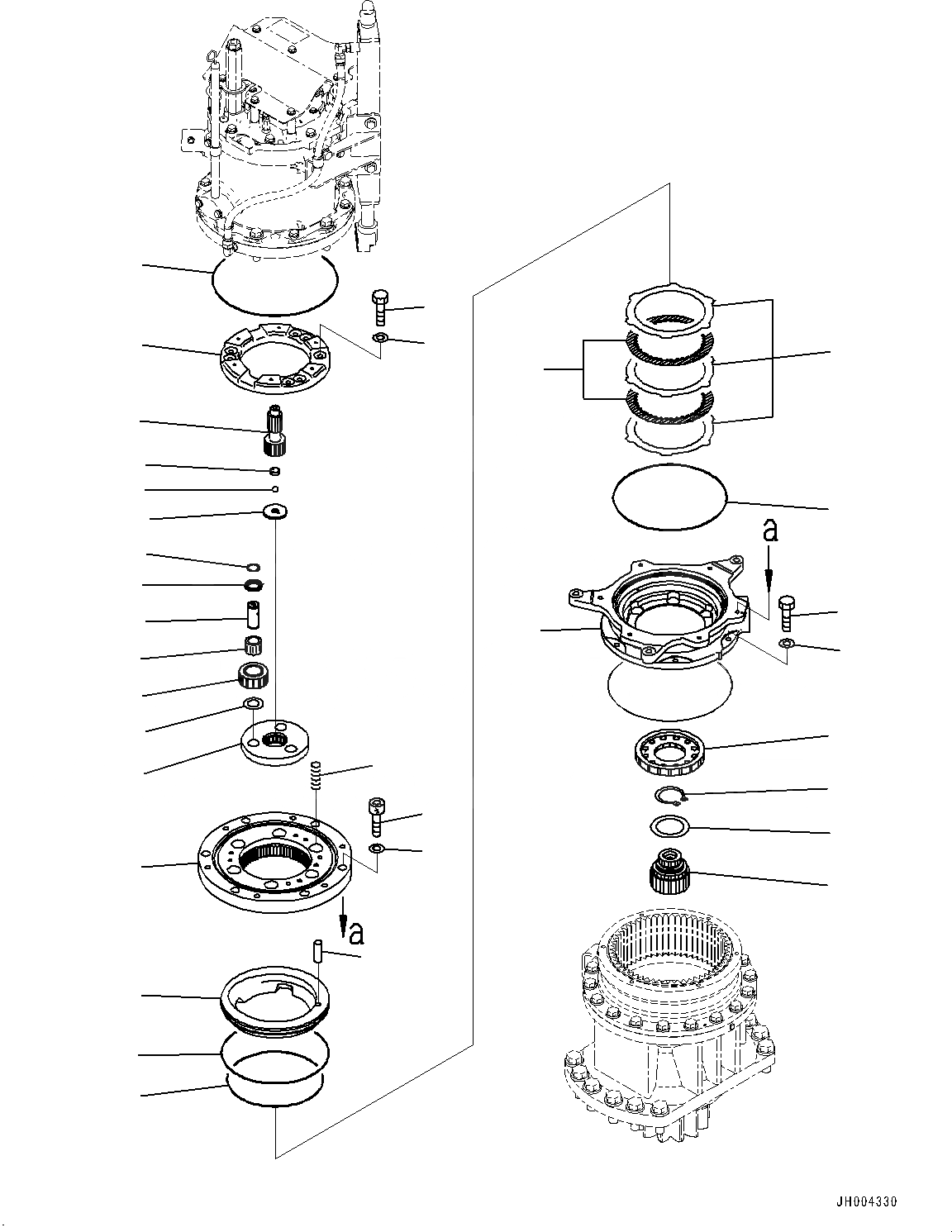 a

a

JH004330