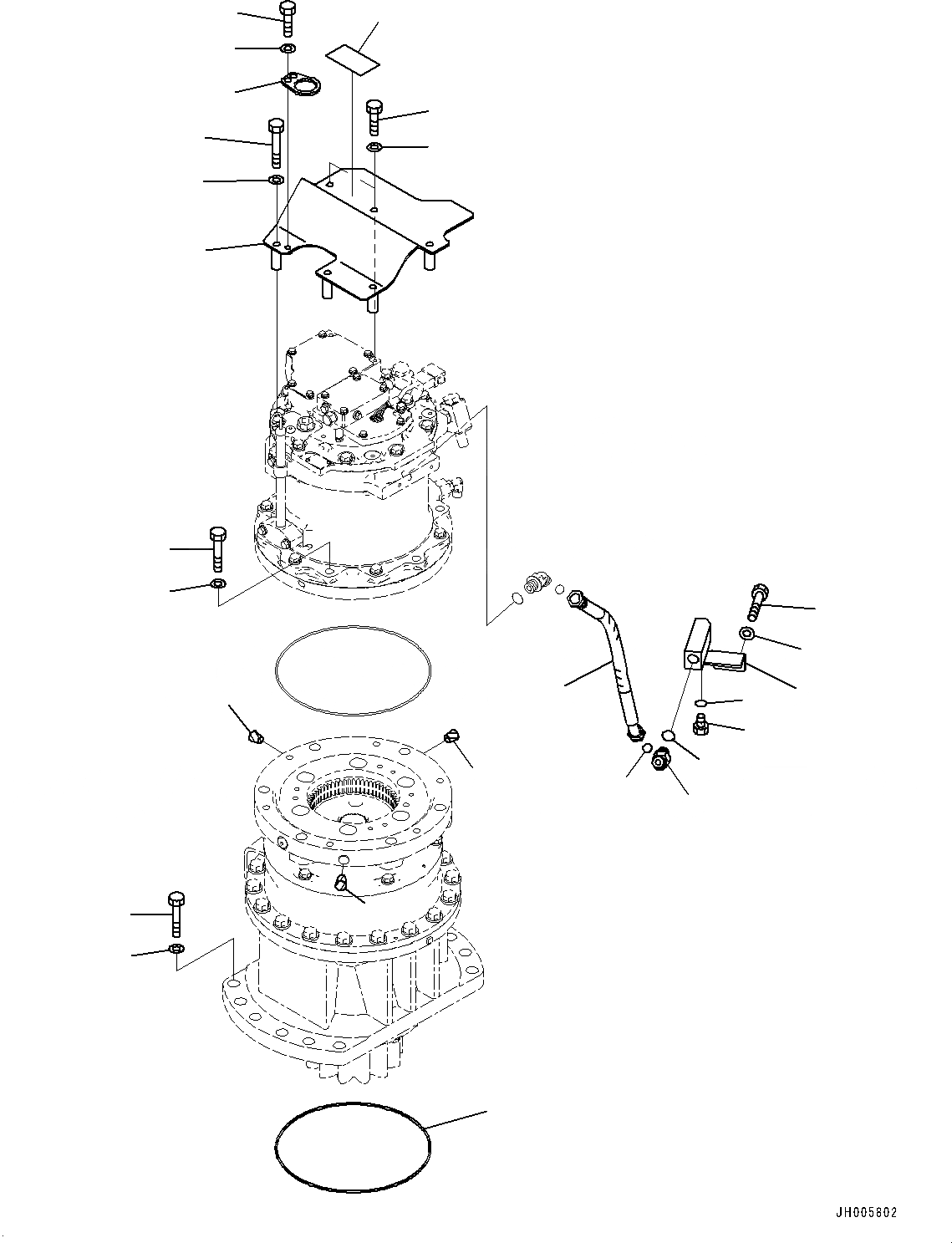 JH005802