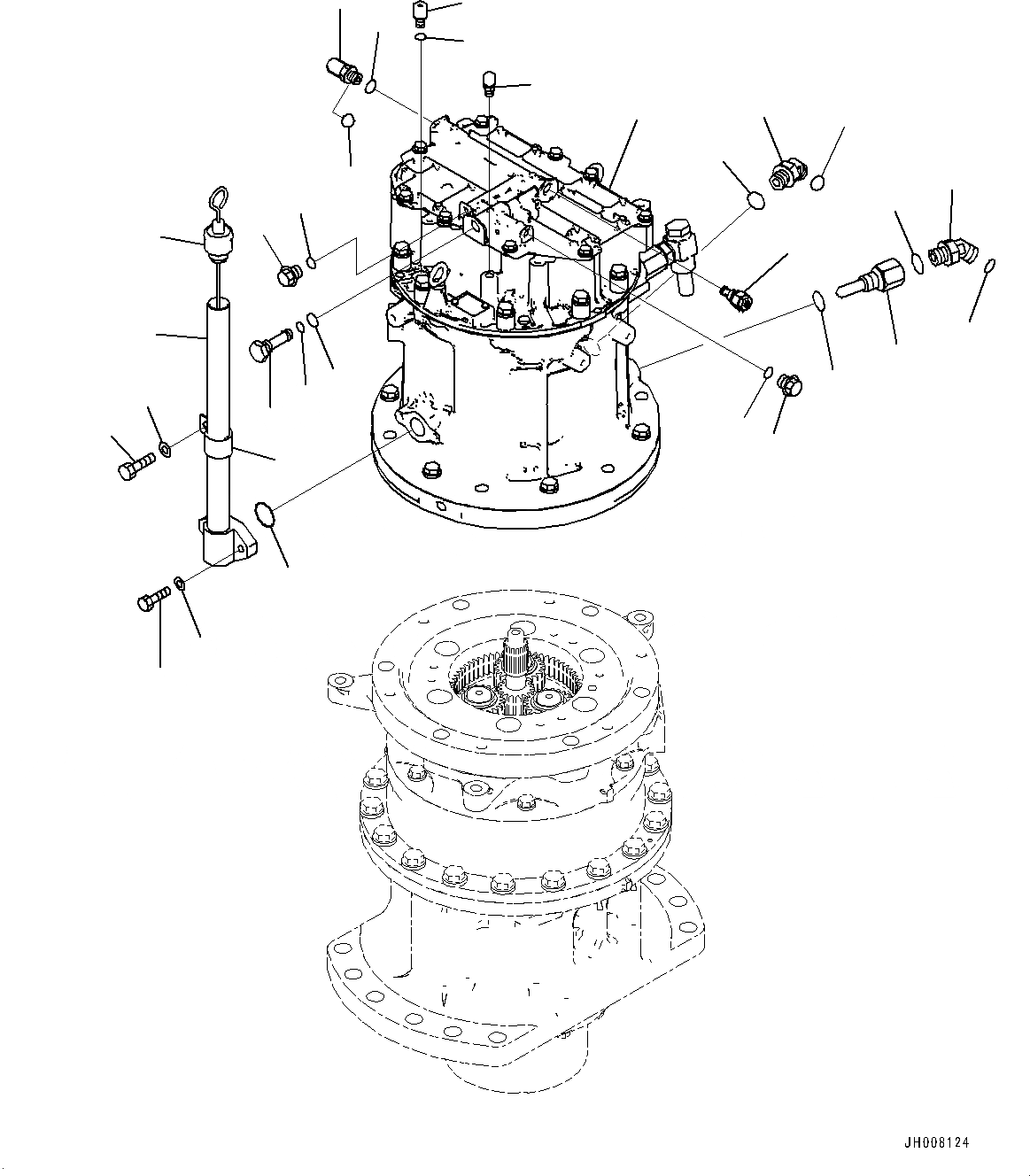 JH008124