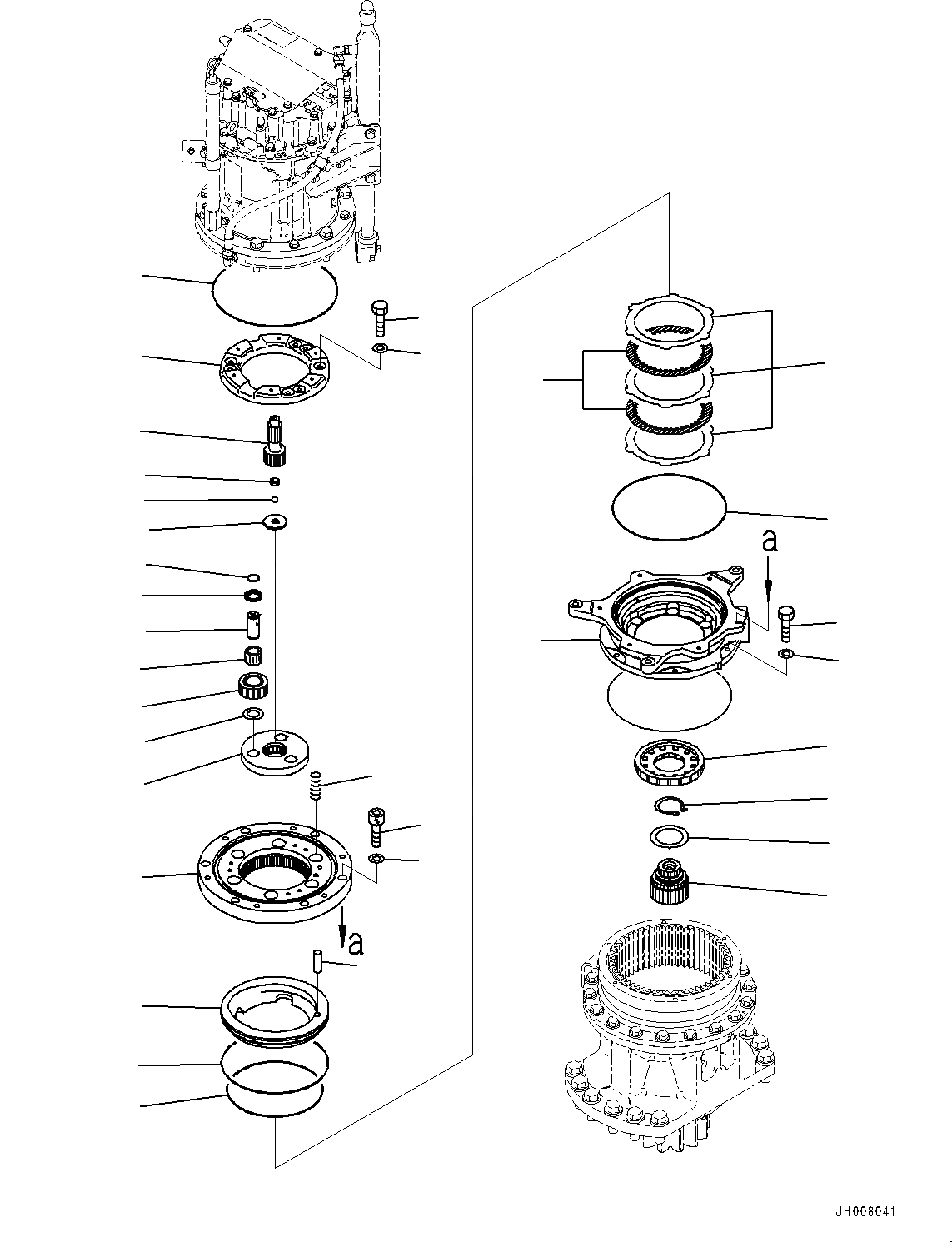 a

a

JH008041