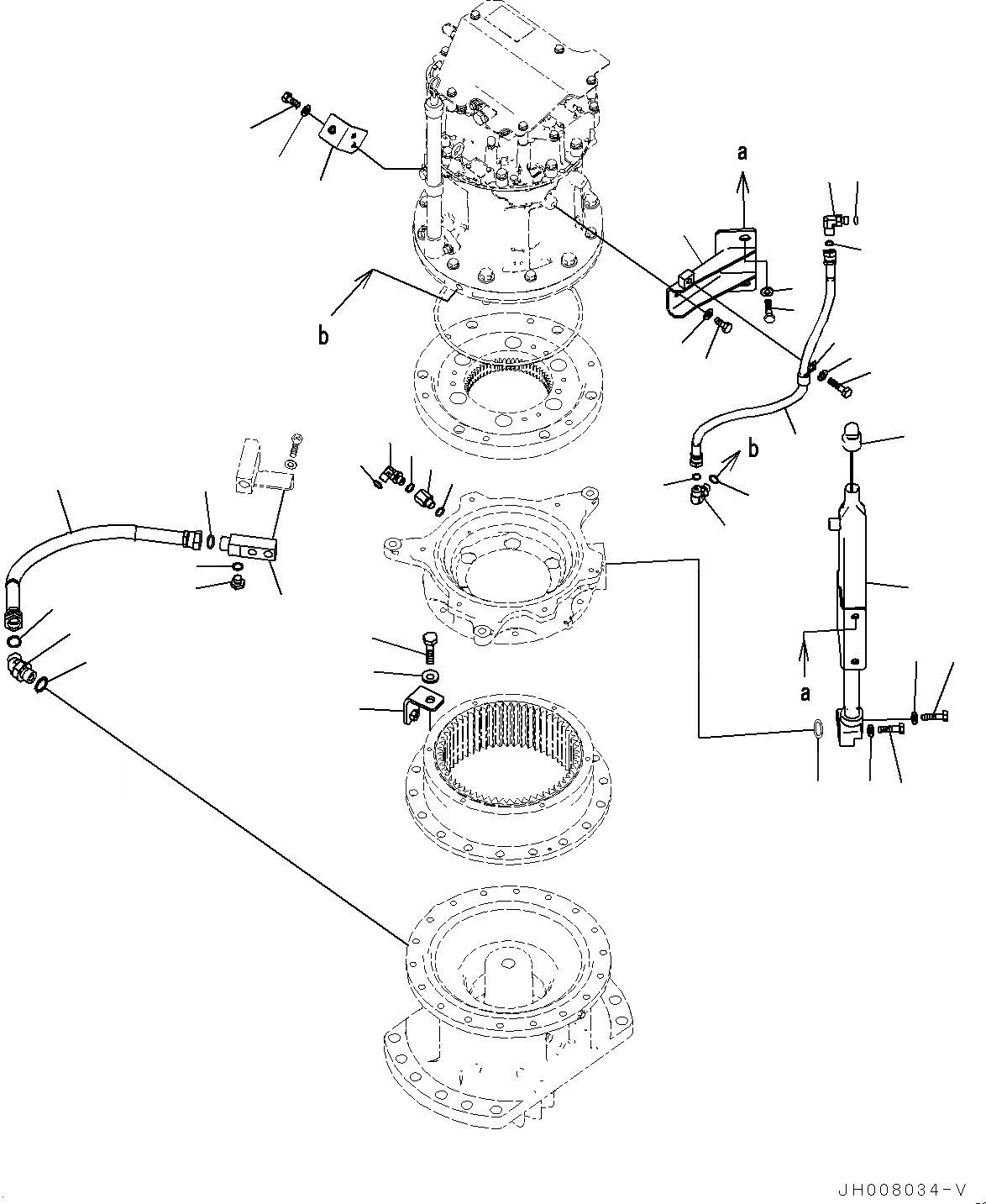 a

b

b

a

JH008034-V