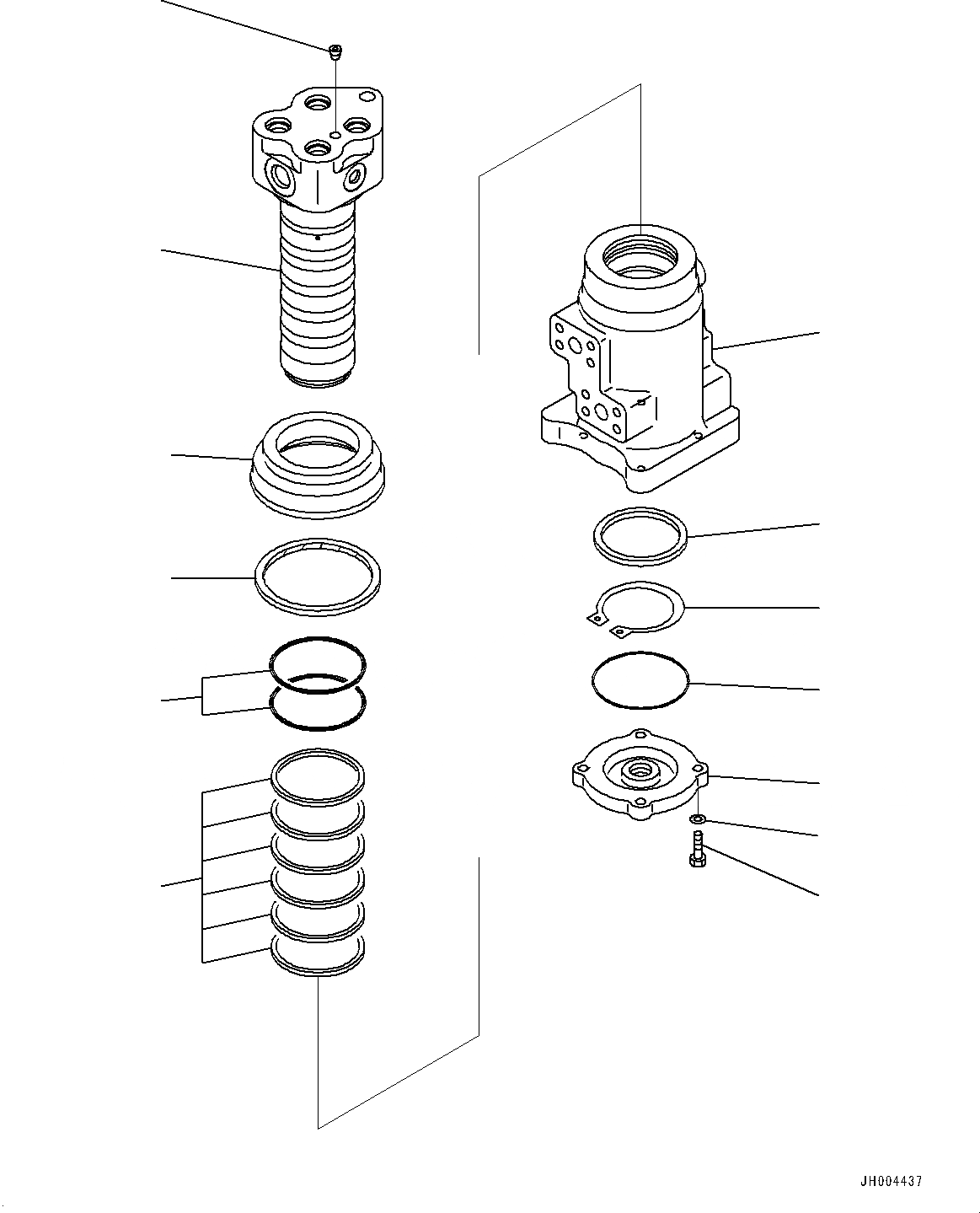 JH004437