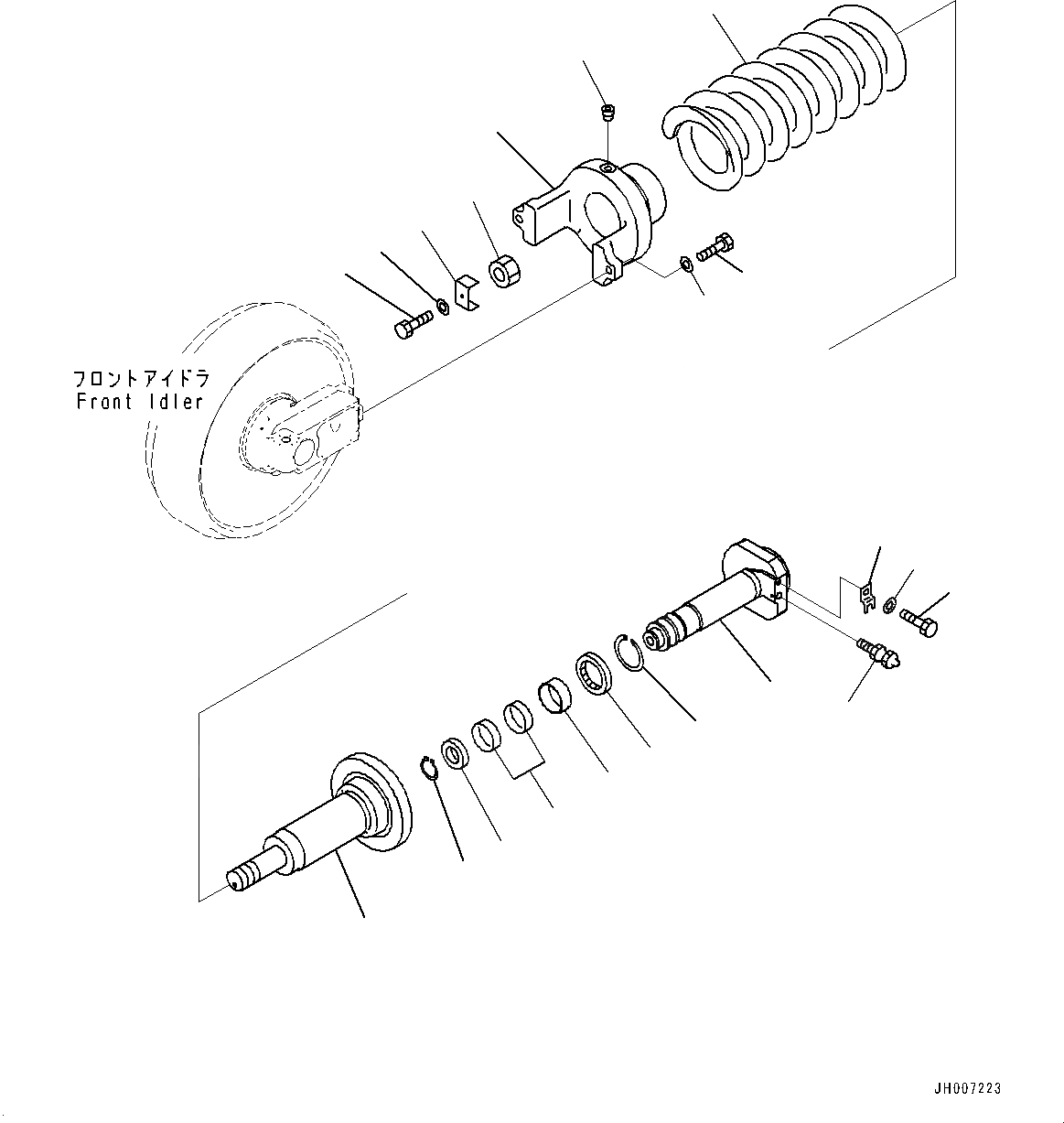 フロントアイドラ
Front Idler

JH007223