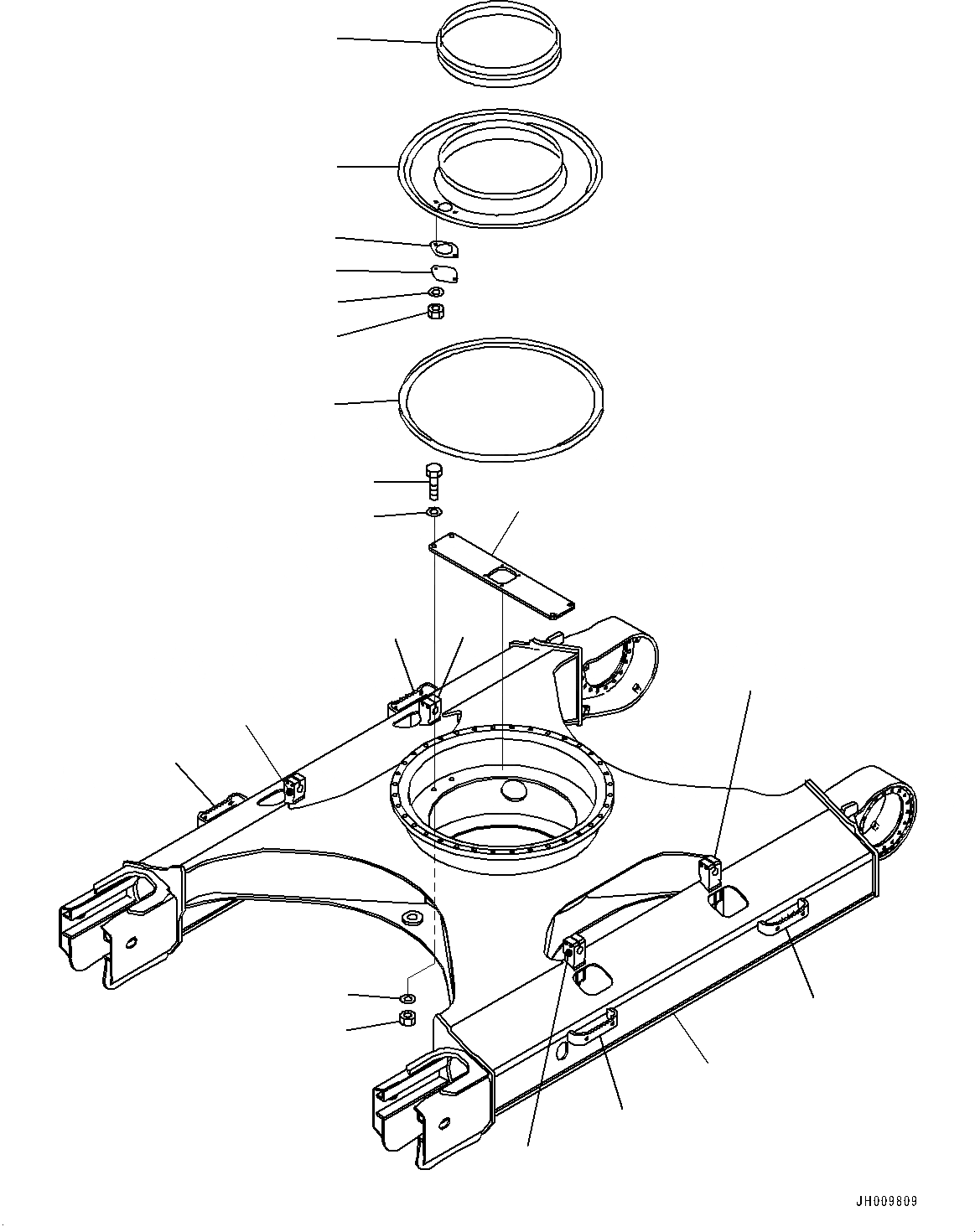 JH009809