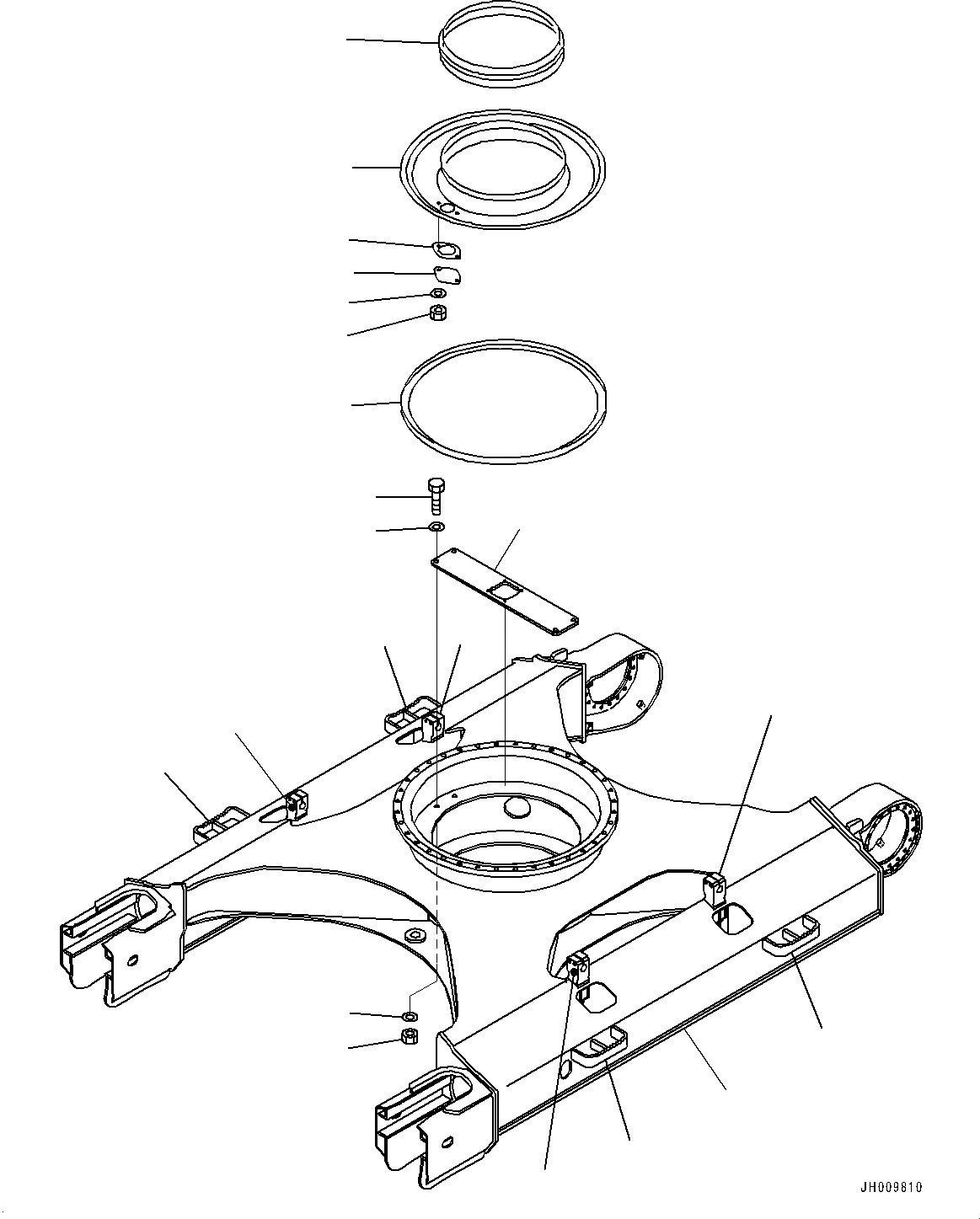 JH009810