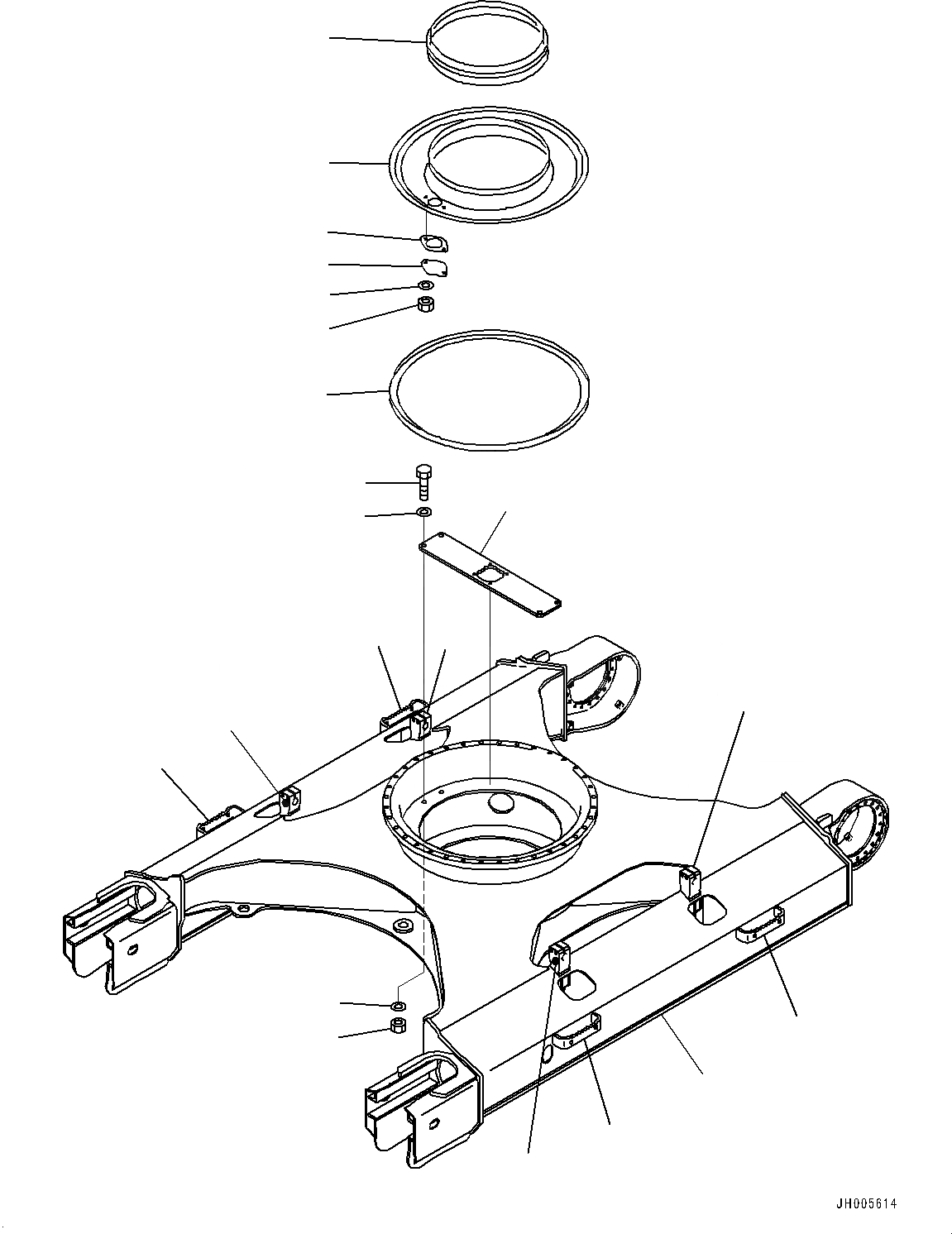 JH005614