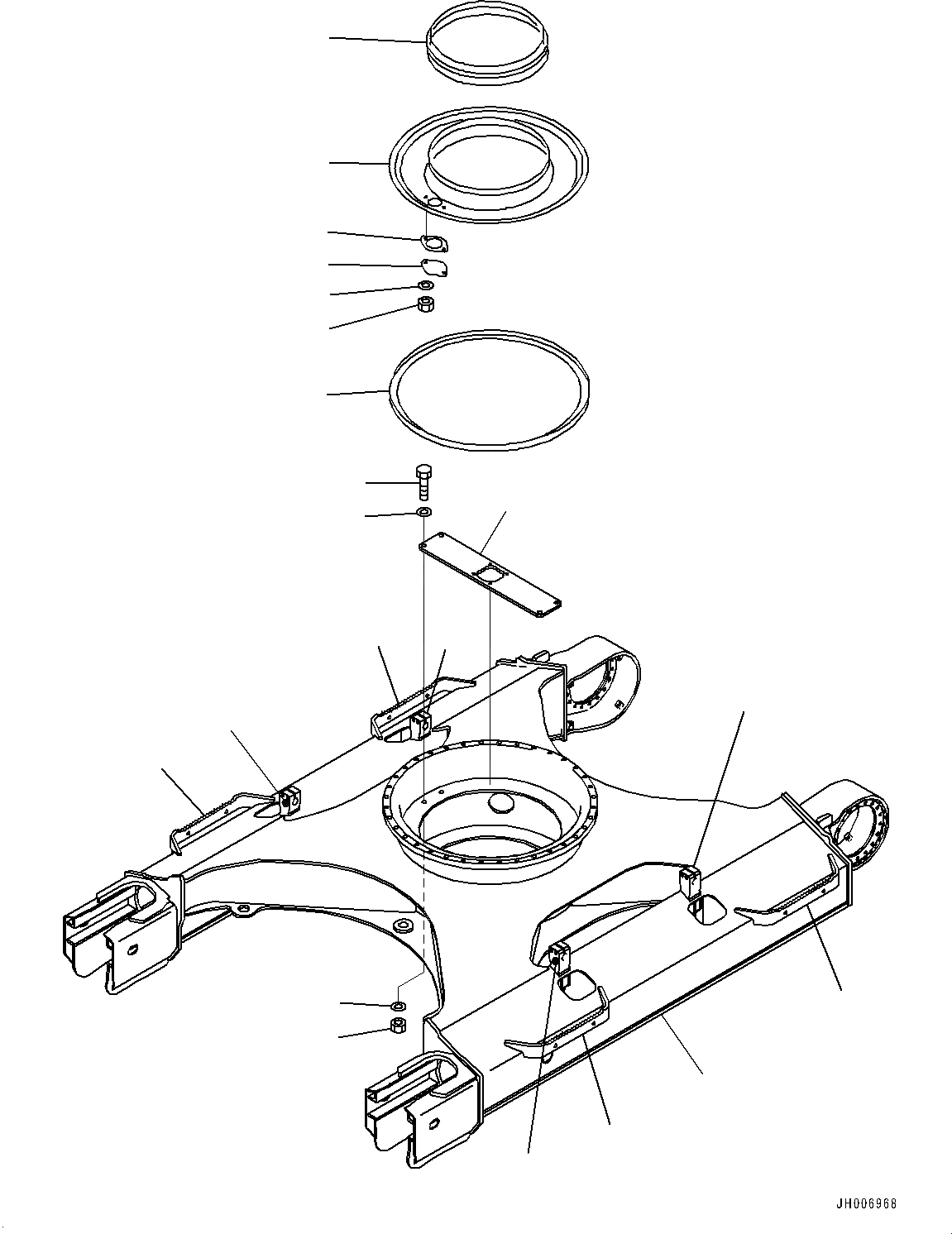 JH006968