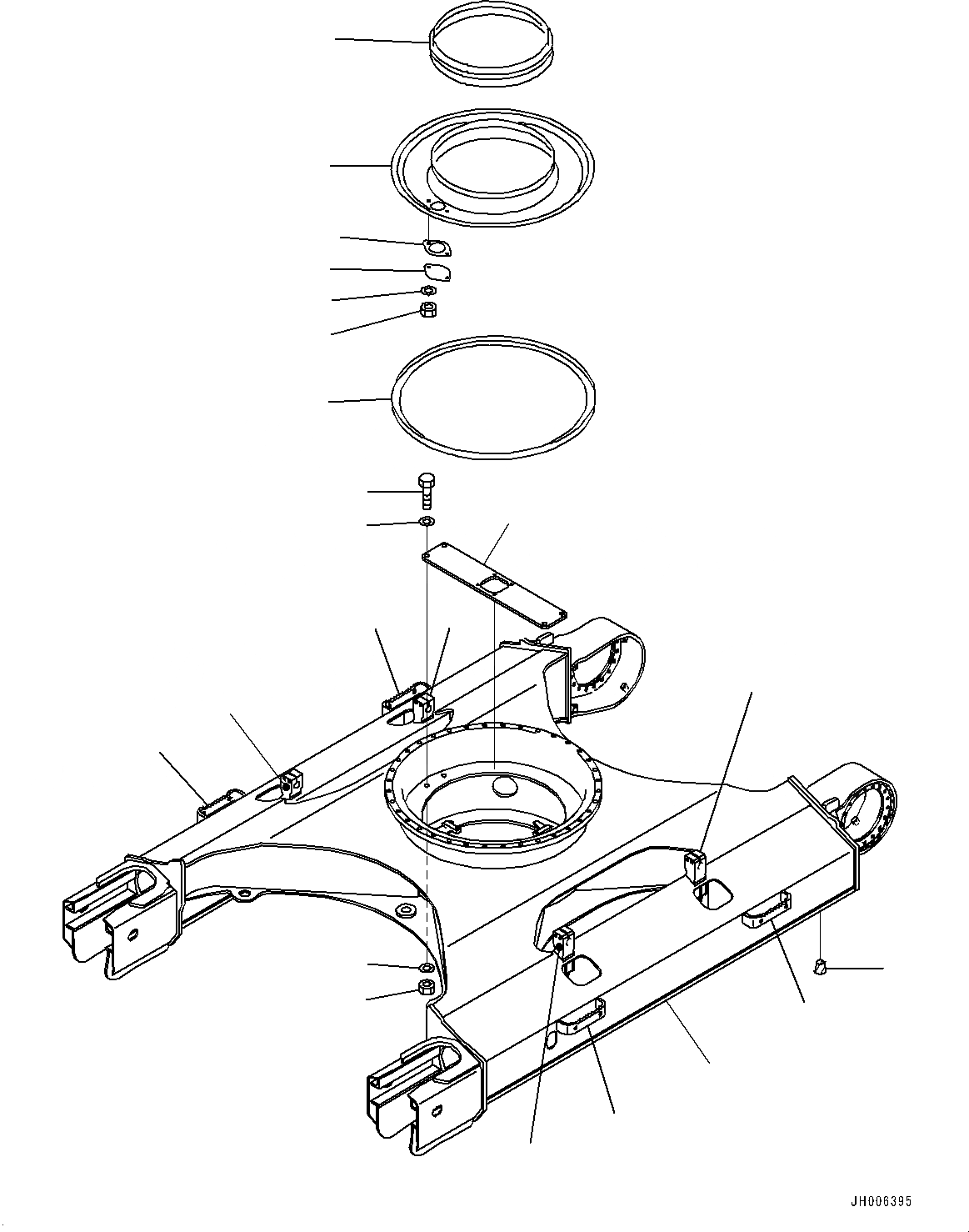 JH006395