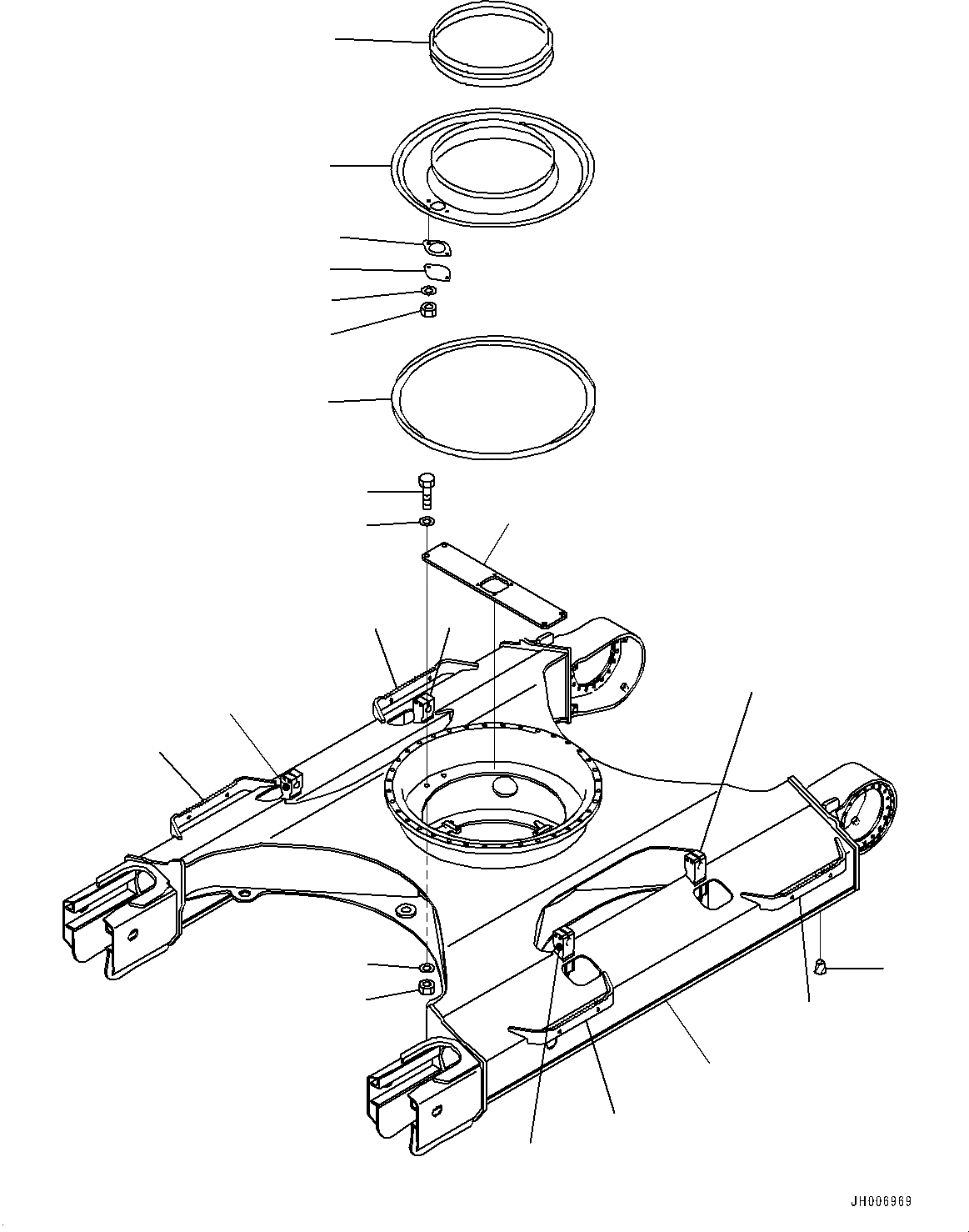 JH006969