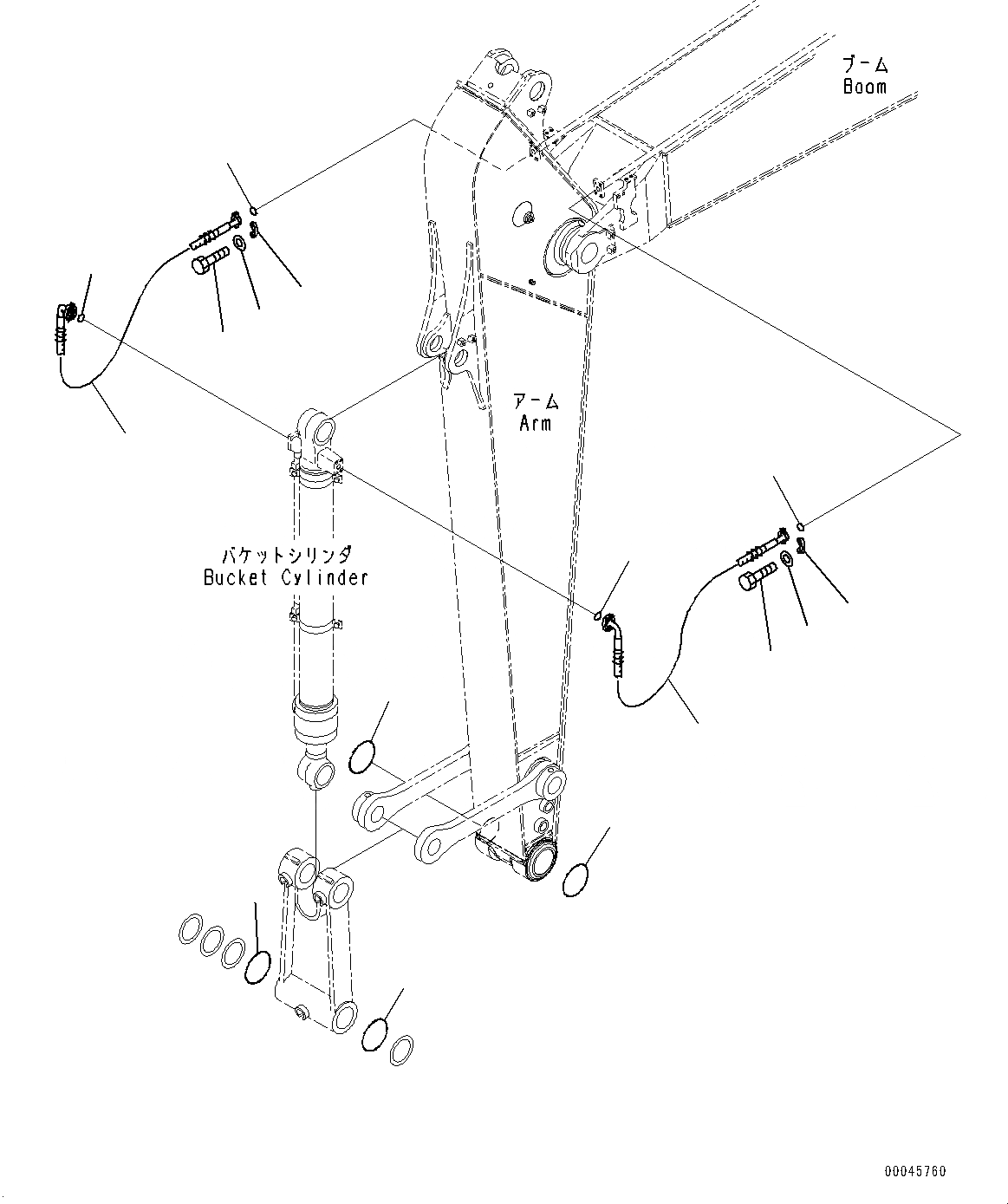 ブーム
Boom

アーム
Arm

バケットシリンダ
Bucket Cylinder

00045760