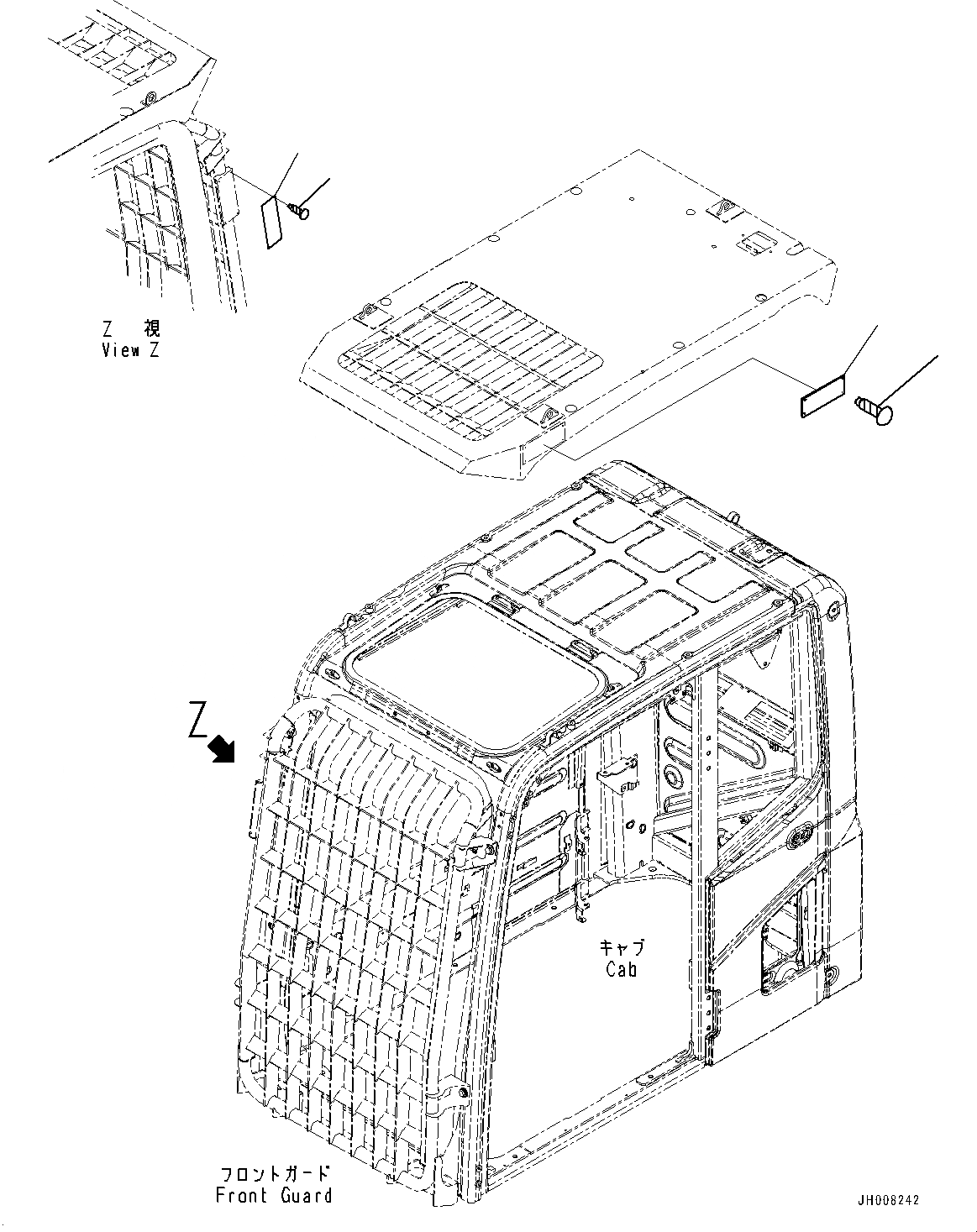 Z 視
View Z

Z

キャブ
Cab

フロントガード
Front Guard

JH008242