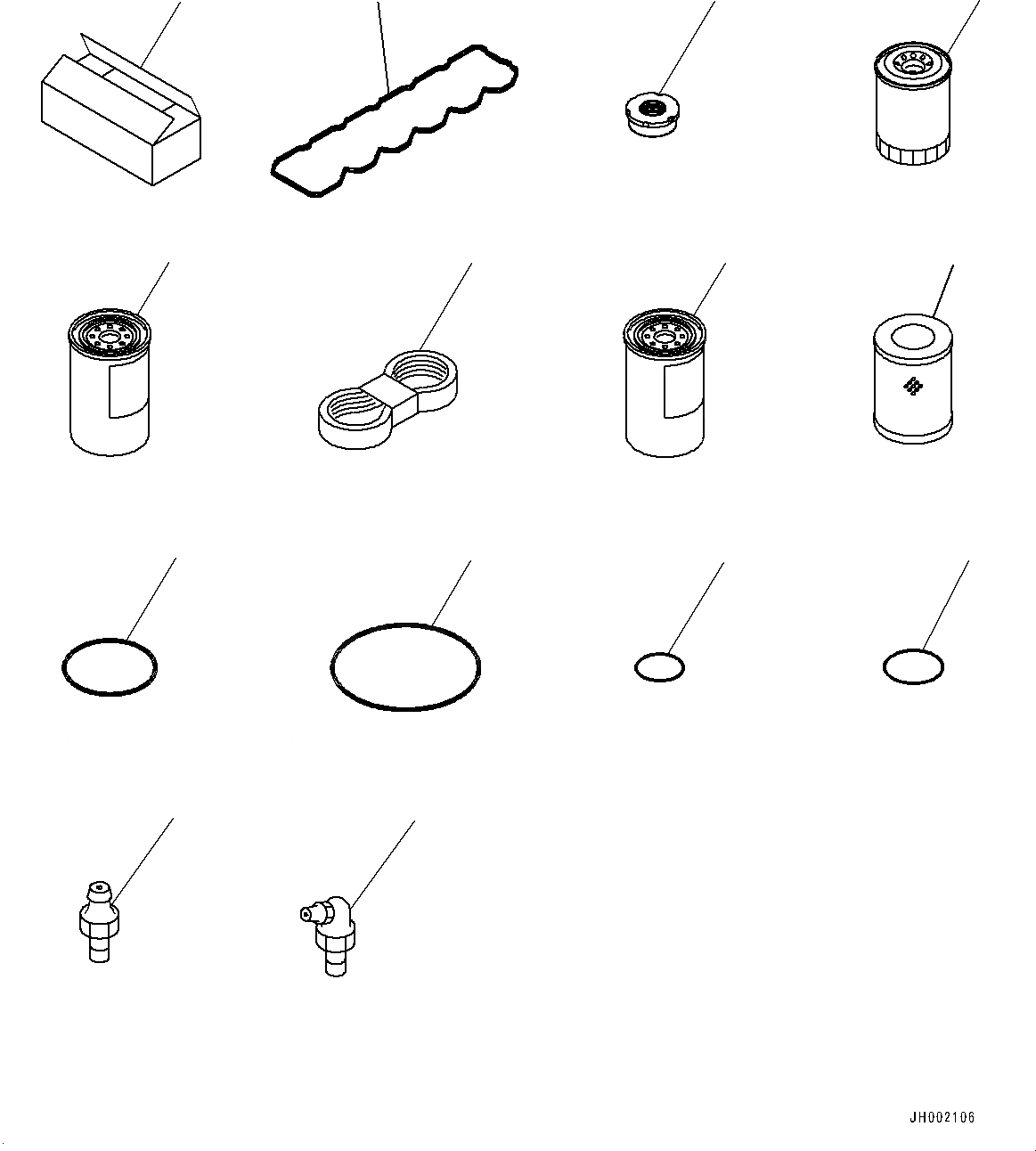 JH002106