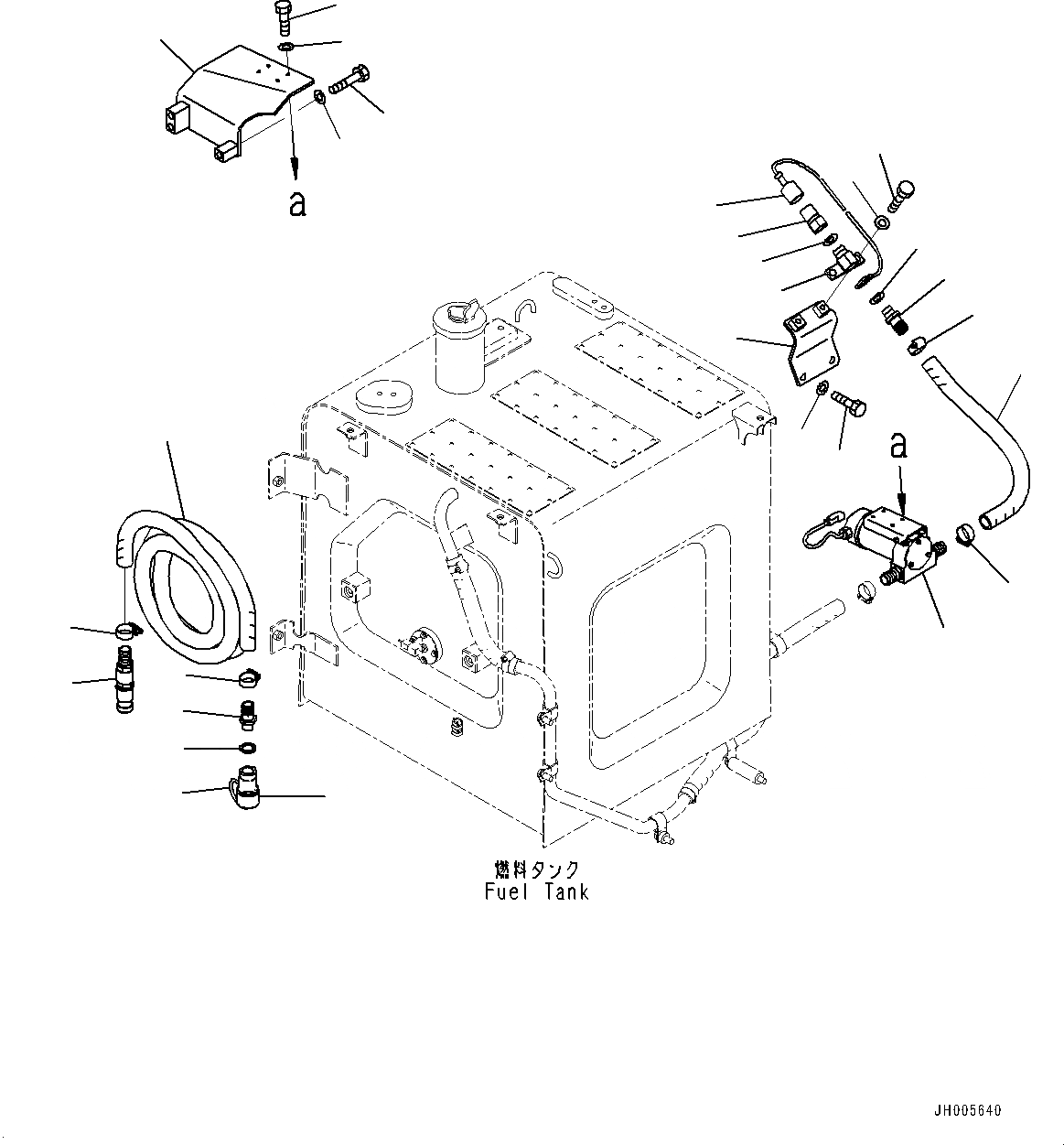 a

a

燃料タンク
Fuel Tank

JH005640