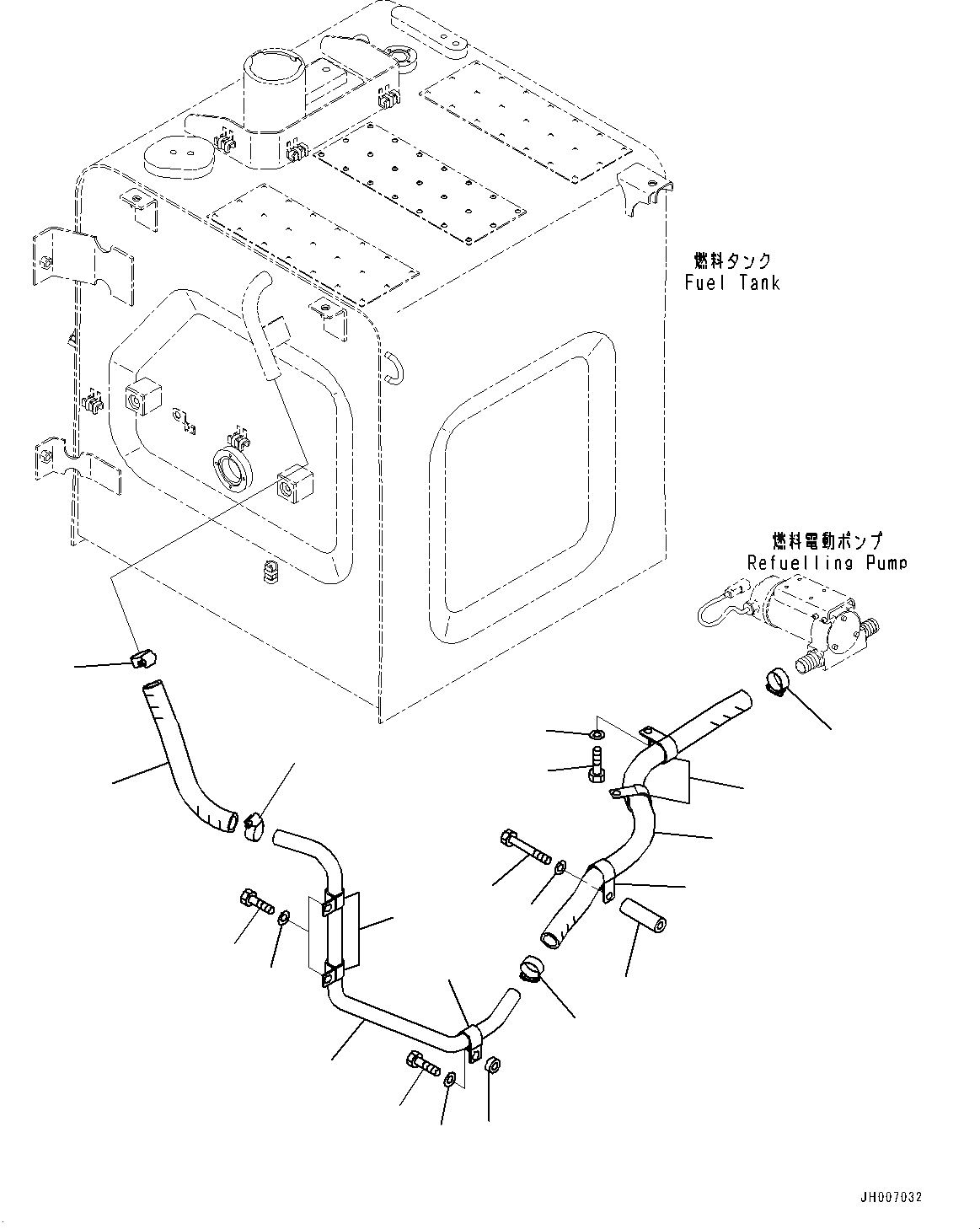 燃料タンク
Fuel Tank

燃料電動ポンプ
Refuelling Pump

JH007032