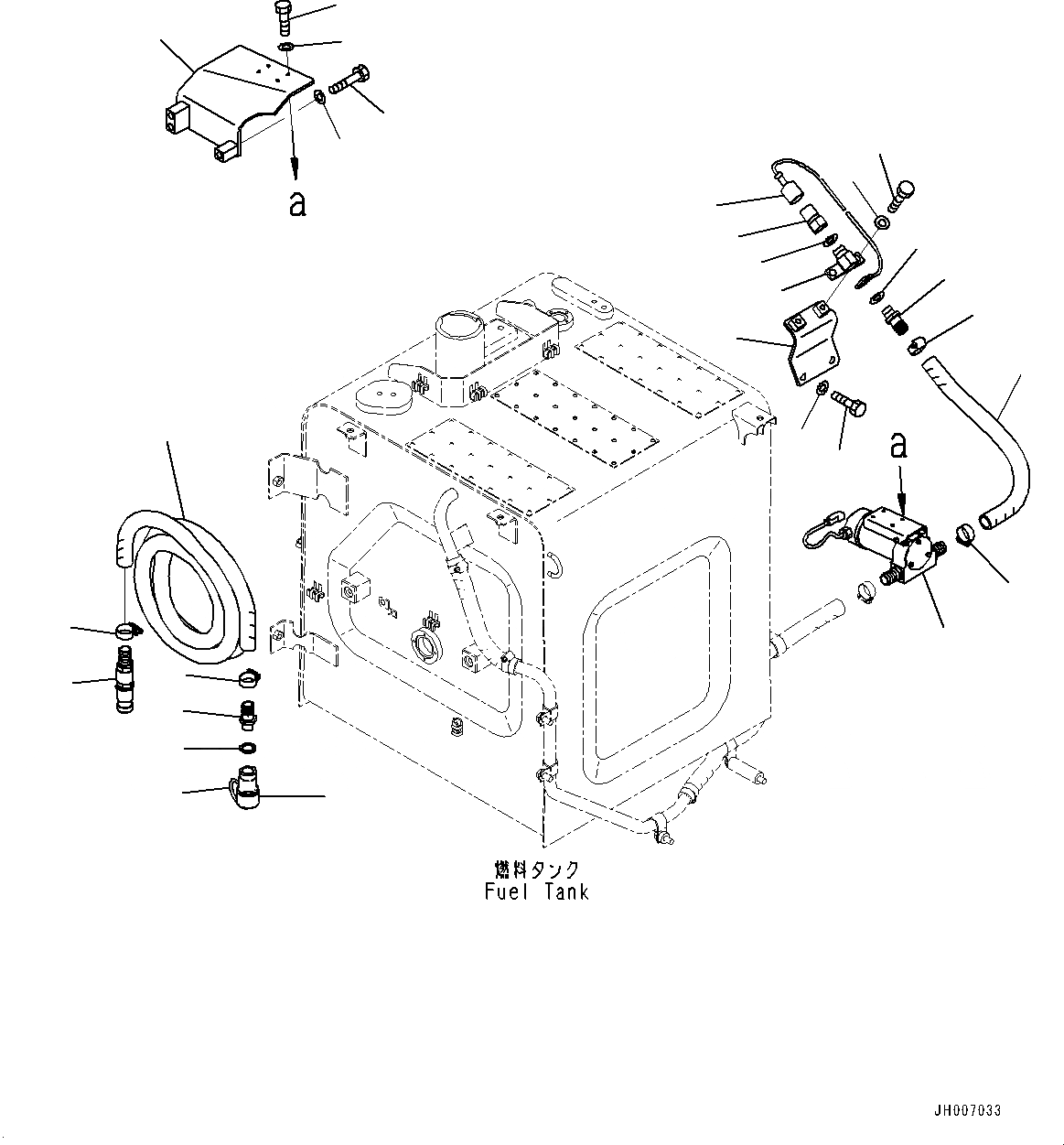 a

a

燃料タンク
Fuel Tank

JH007033