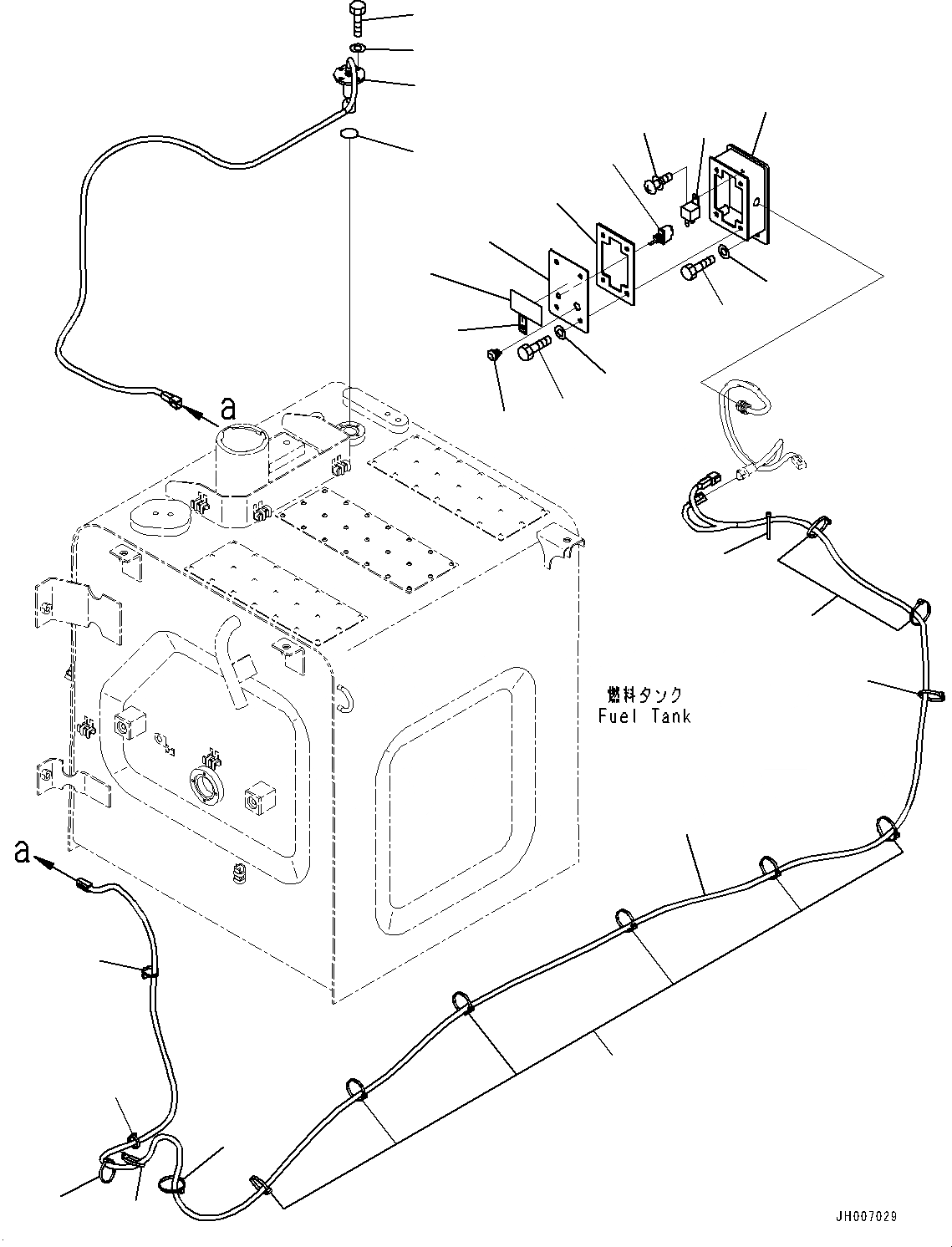 a

燃料タンク
Fuel Tank

a

JH007029