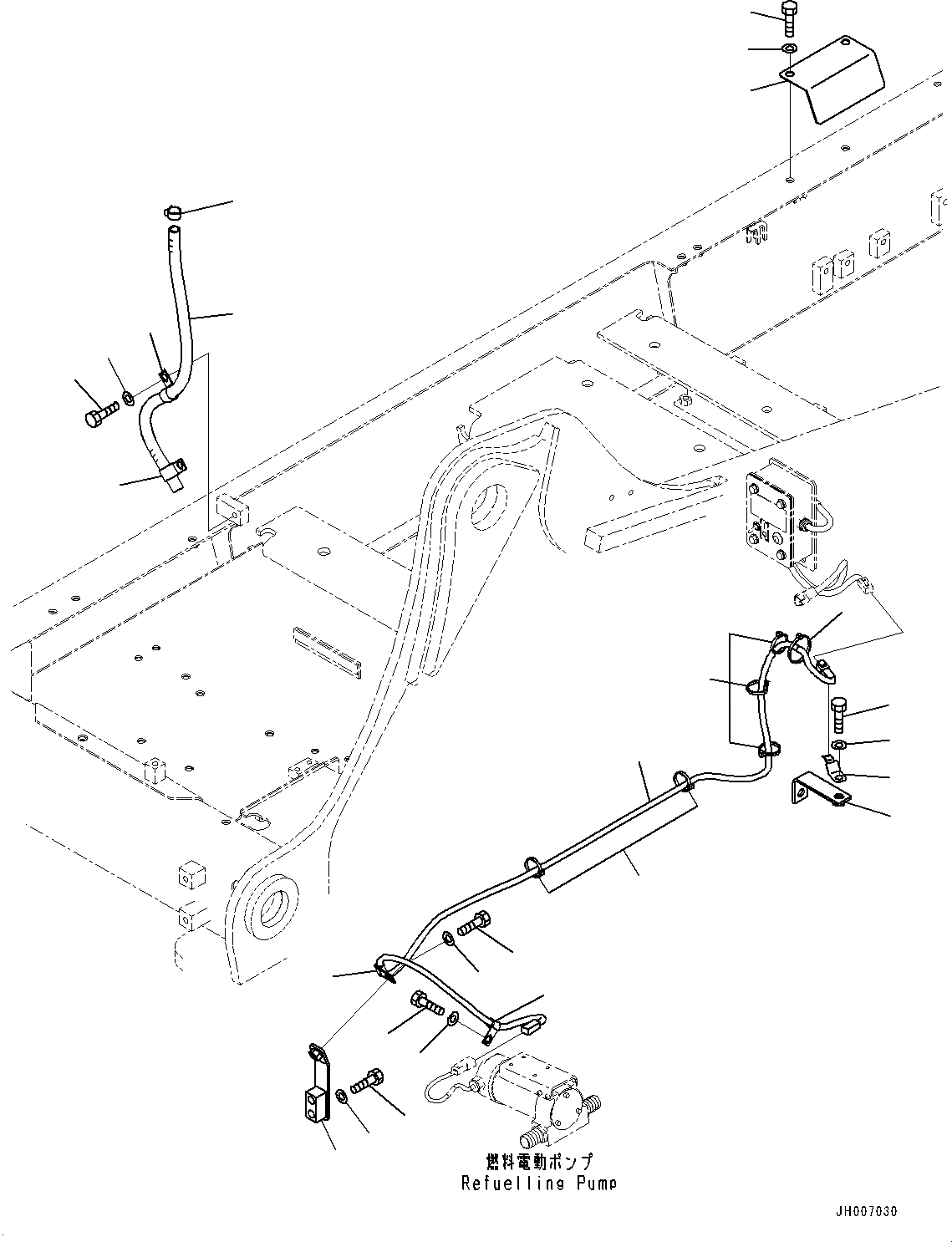 燃料電動ポンプ
Refuelling Pump

JH007030