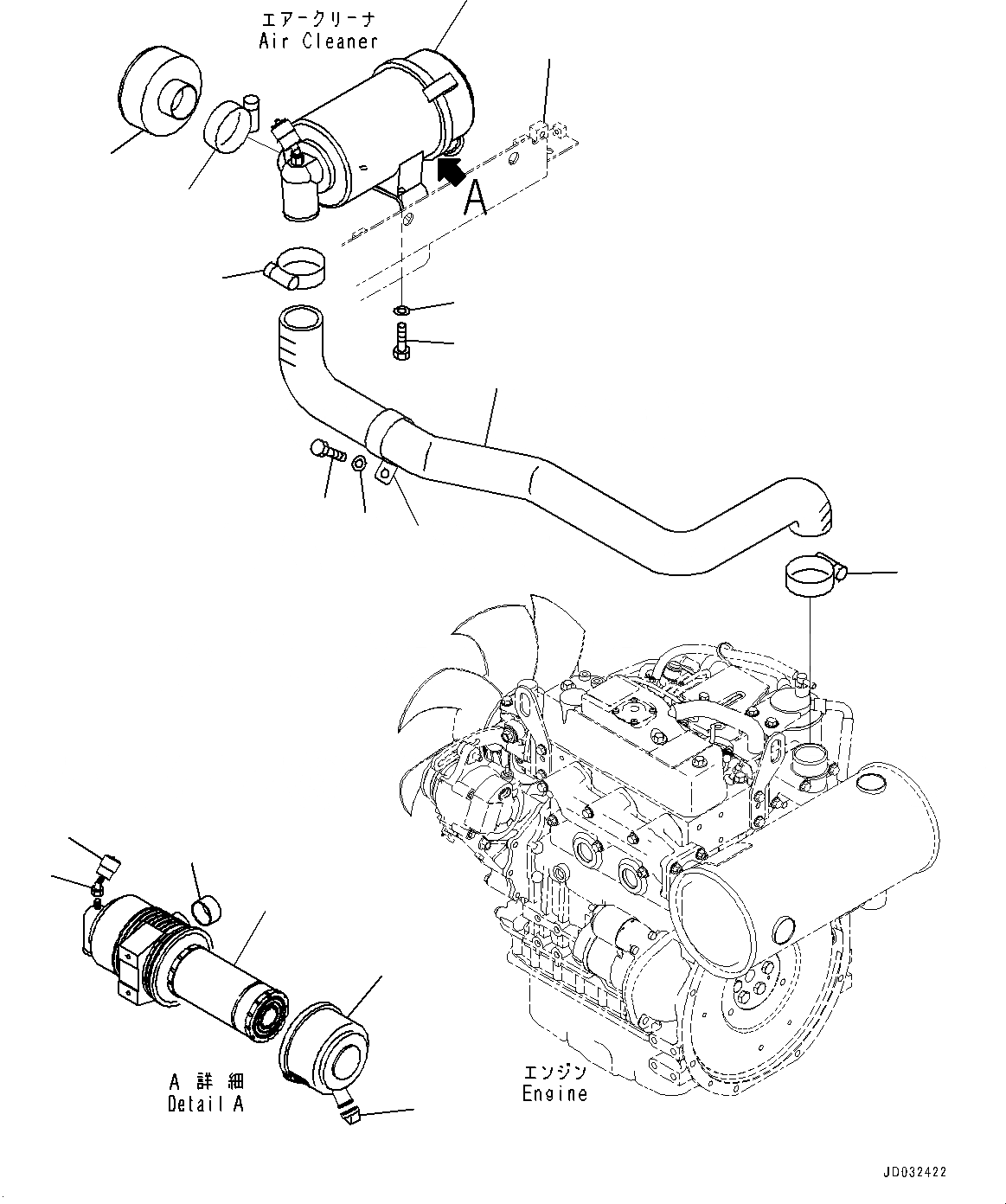 エアークリーナ
Air Cleaner

A

A 詳細
Detail A

エンジン
Engine

JD032422