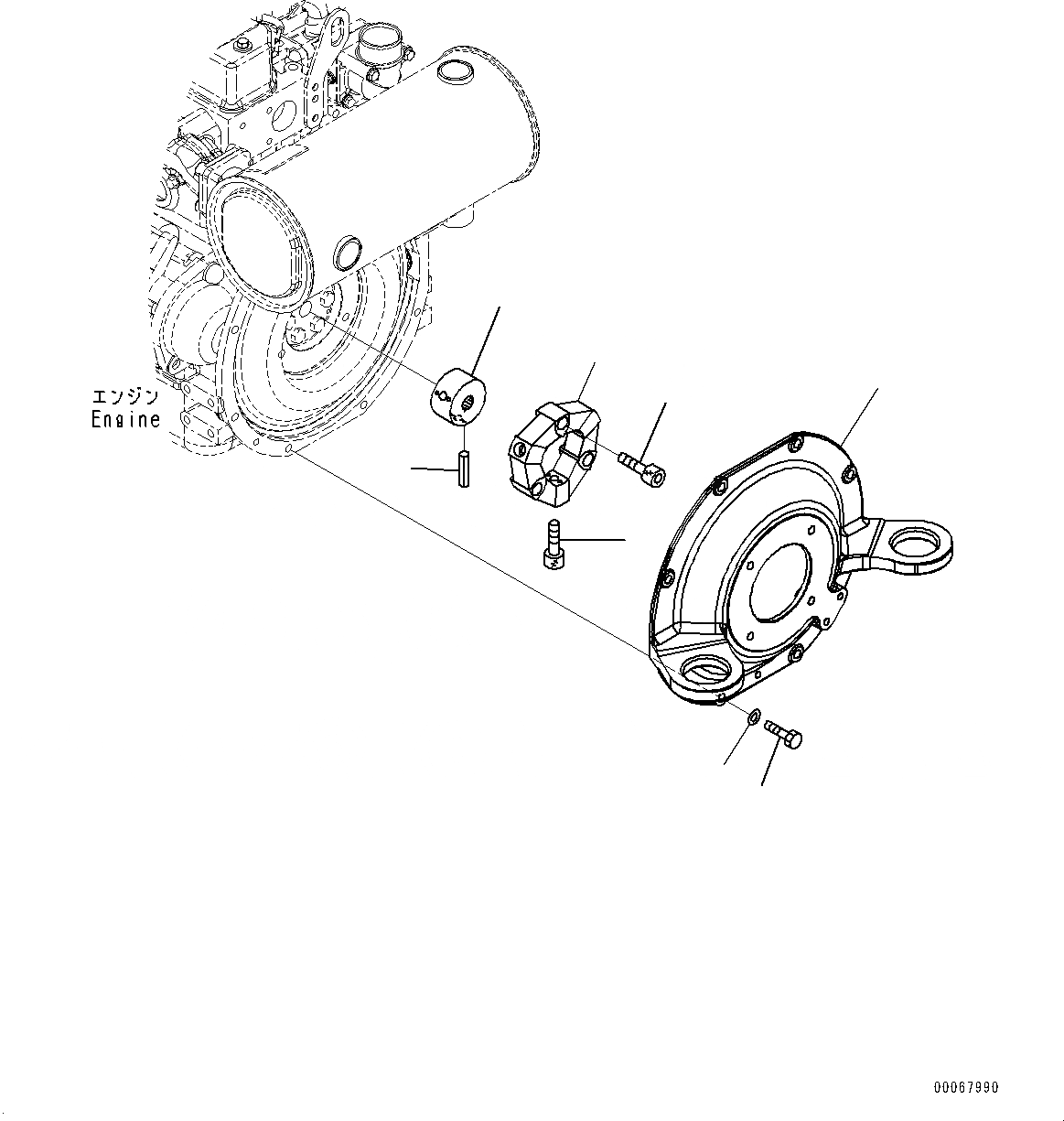 エンジン
Engine

00067990