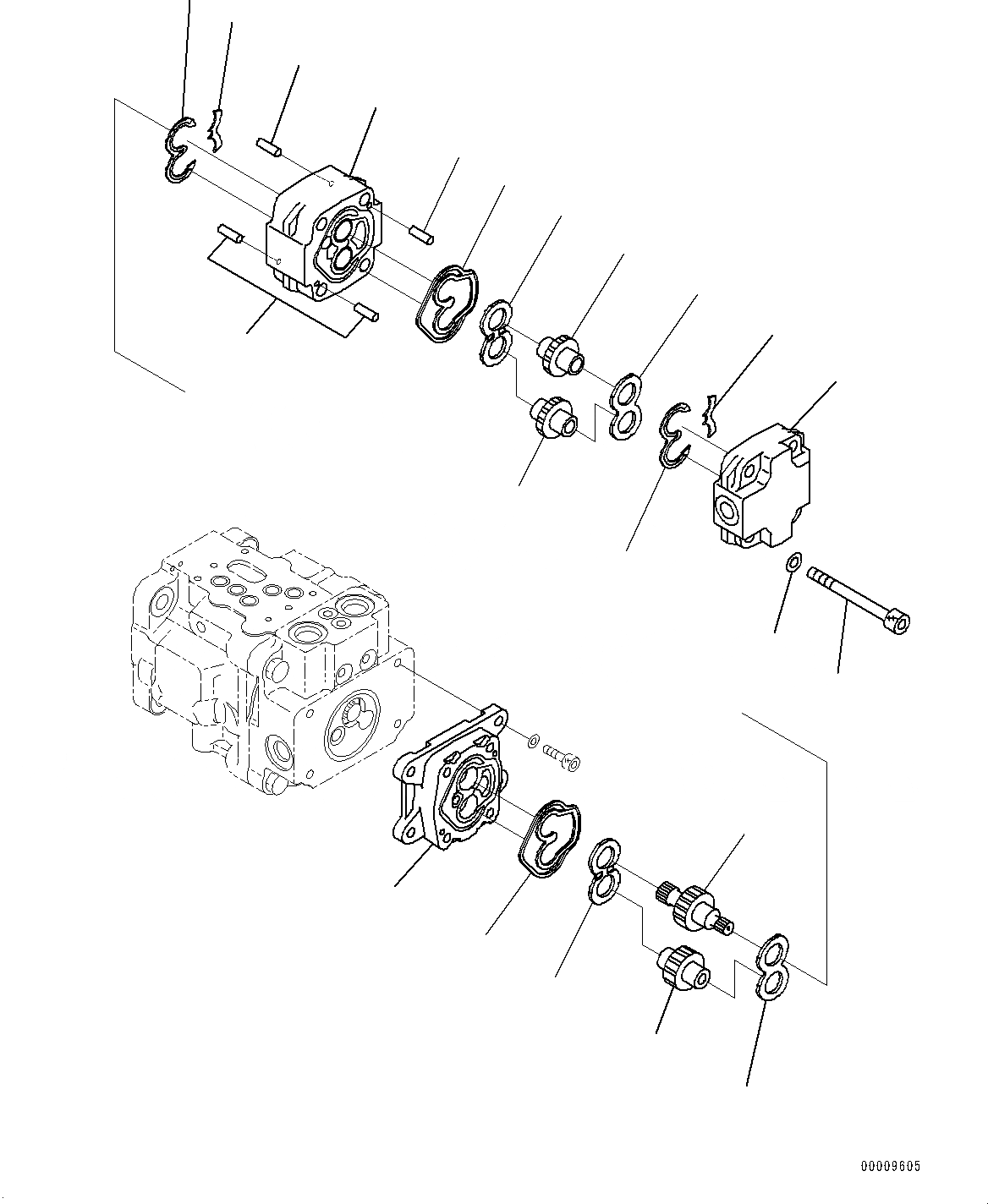 00009605