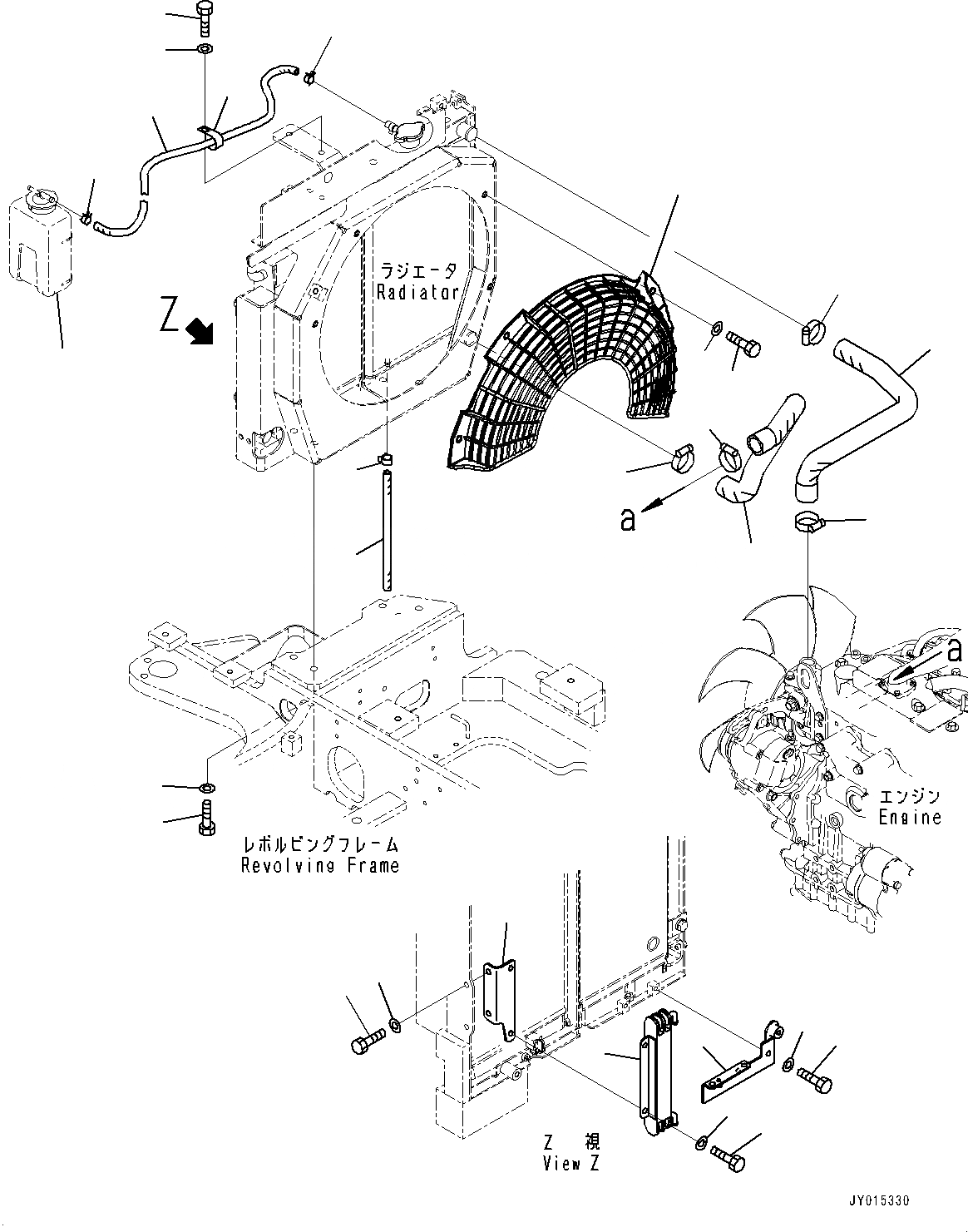 ラジエータ
Radiator

Z

a

a

エンジン
Engine

レボルビングフレーム
Revolving Frame

Z 視
View Z

JY015330