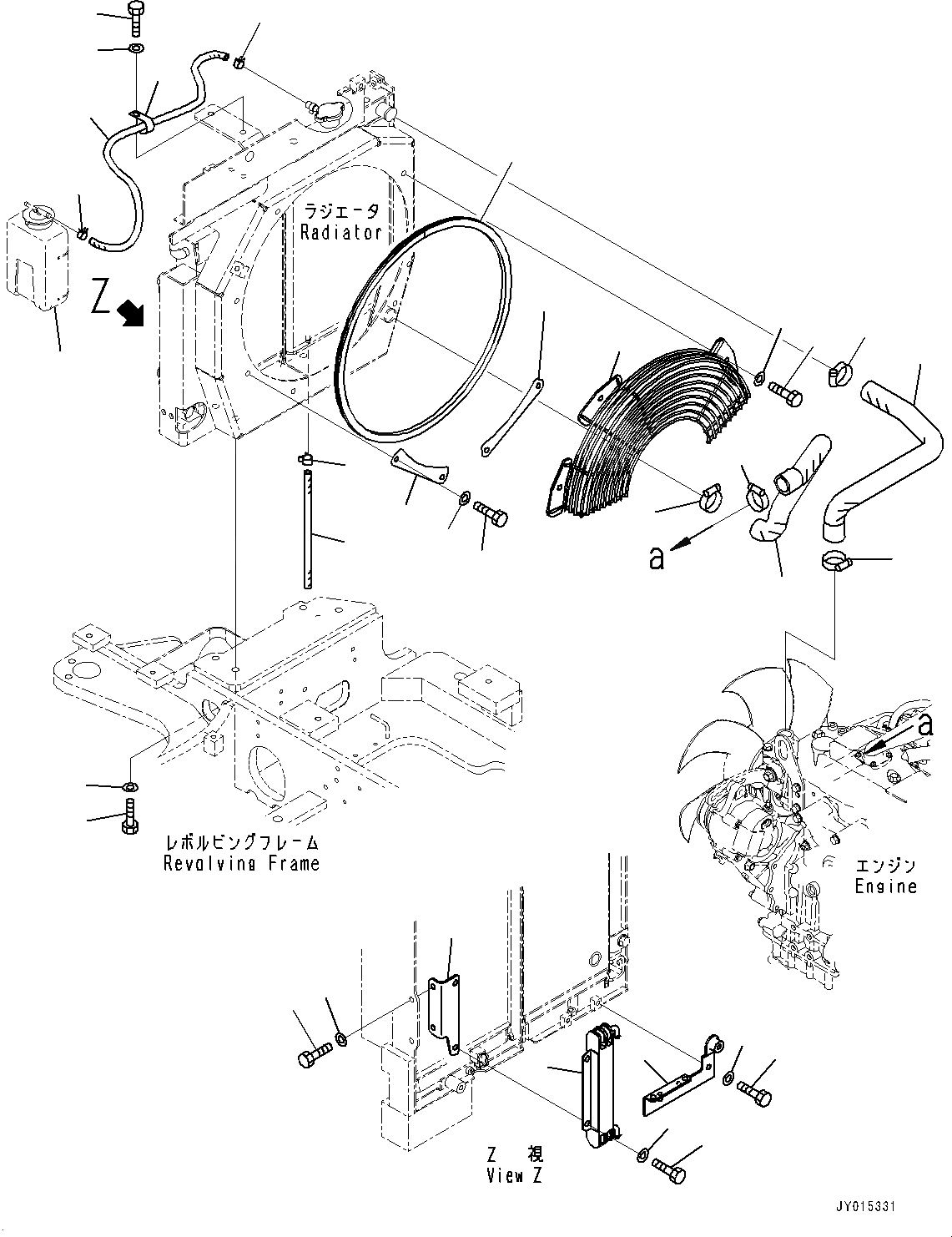 ラジエータ
Radiator

Z

a

a

レボルビングフレーム
Revolving Frame

エンジン
Engine

Z 視
View Z

JY015331