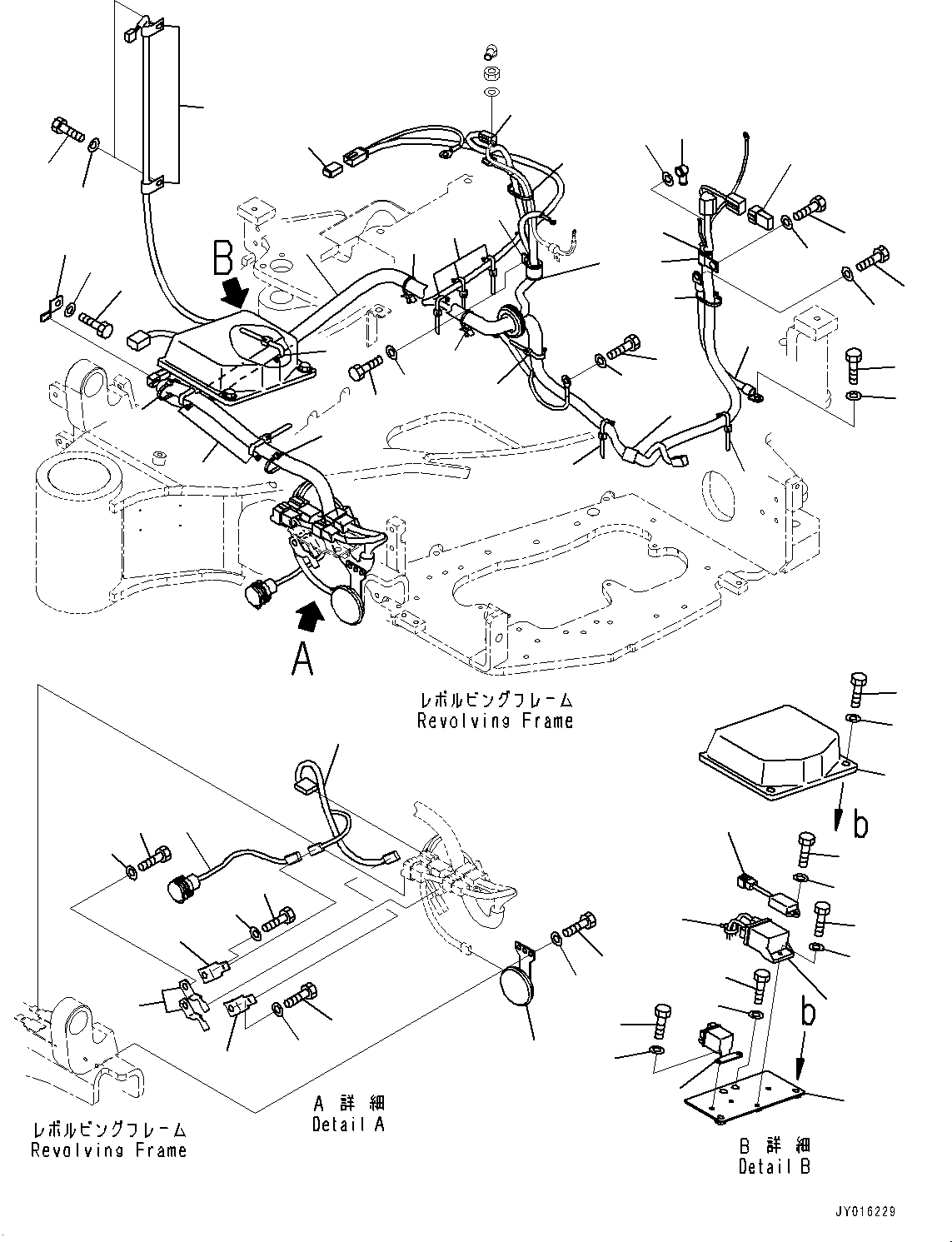 B

A

レボルビングフレーム
Revolving Frame

b

b

レボルビングフレーム
Revolving Frame

A 詳細
Detail A

B 詳細
Detail B

JY016229