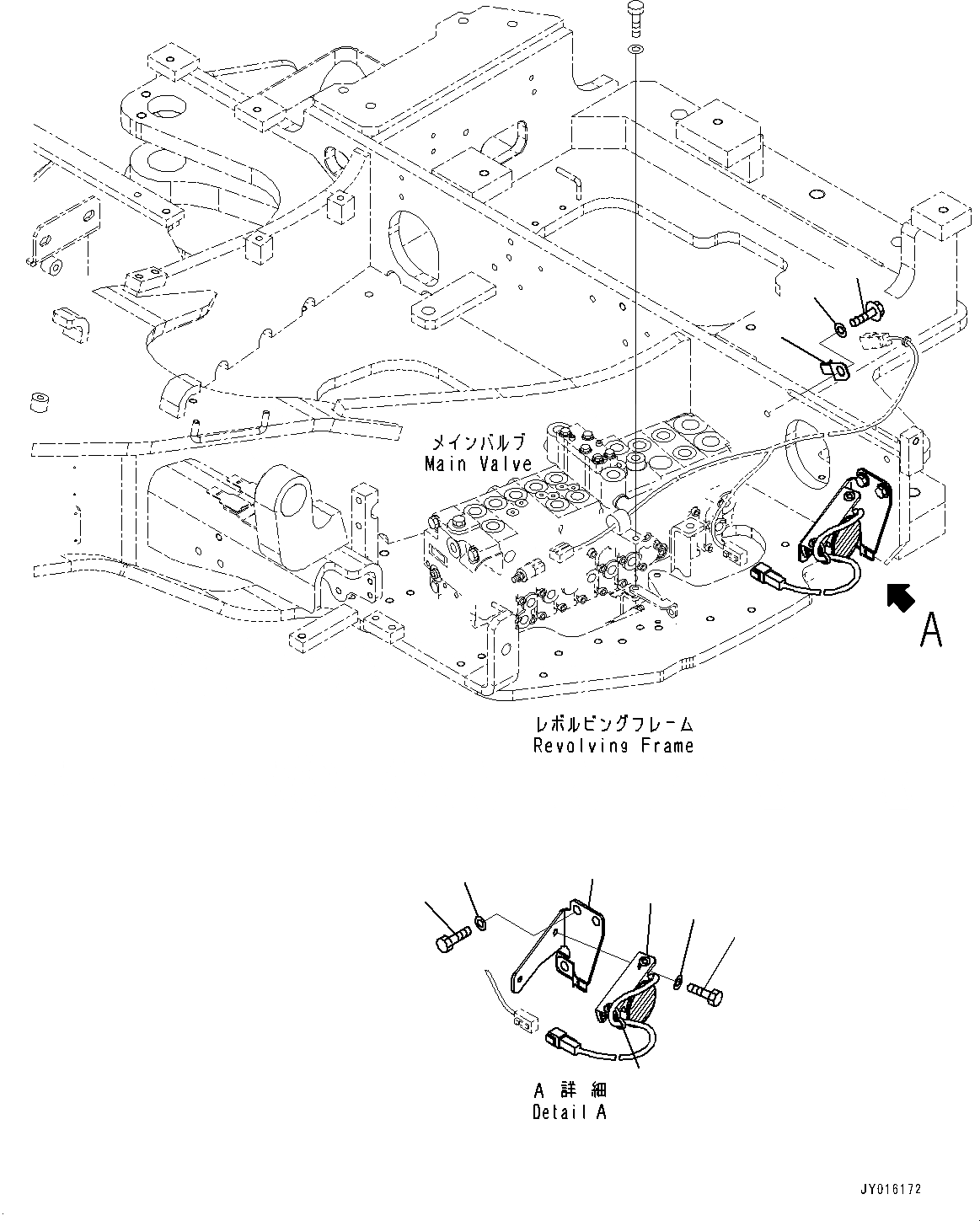 メインバルブ
Main Valve

A

レボルビングフレーム
Revolving Frame

A 詳 細
Detail A

JY016172