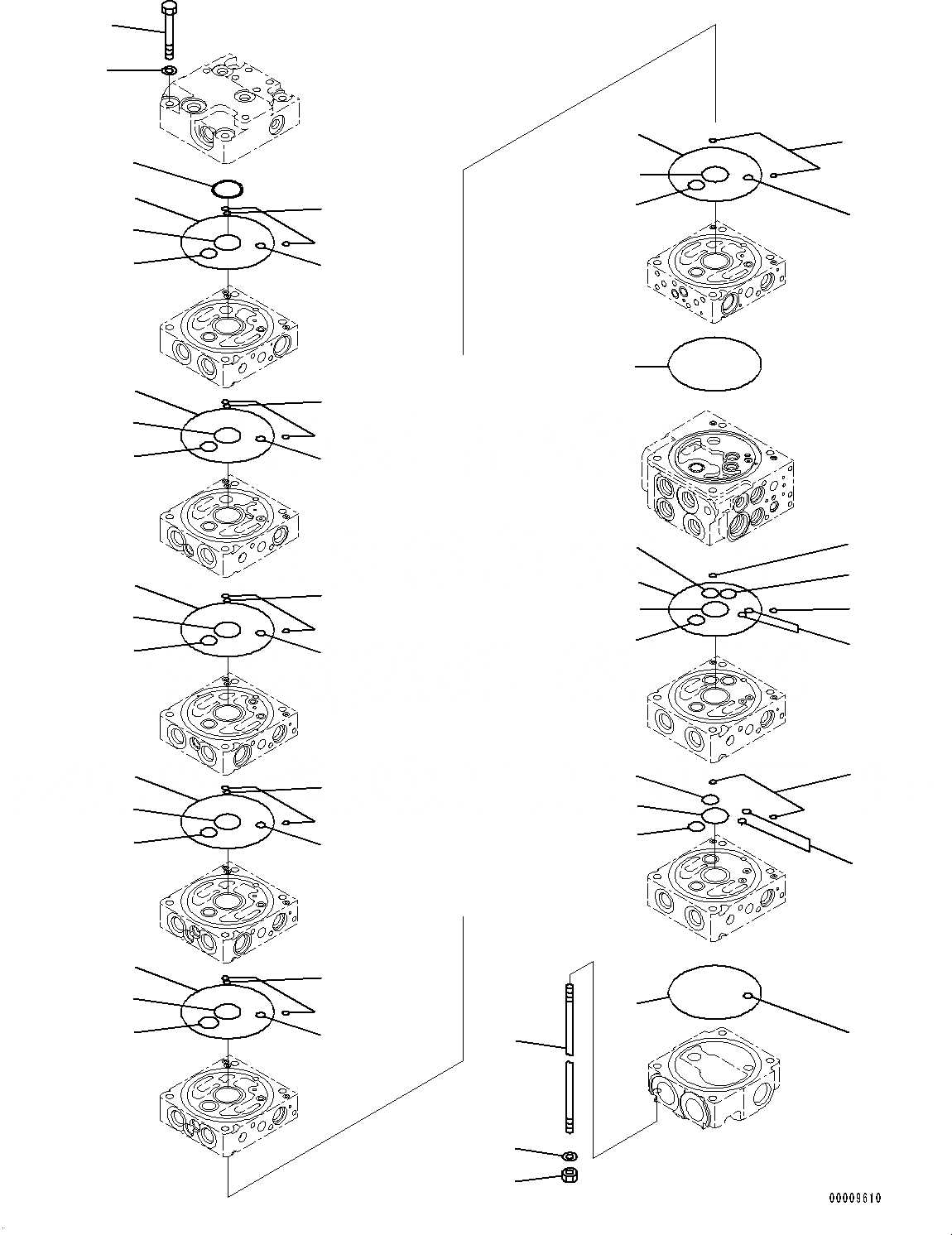 00009610