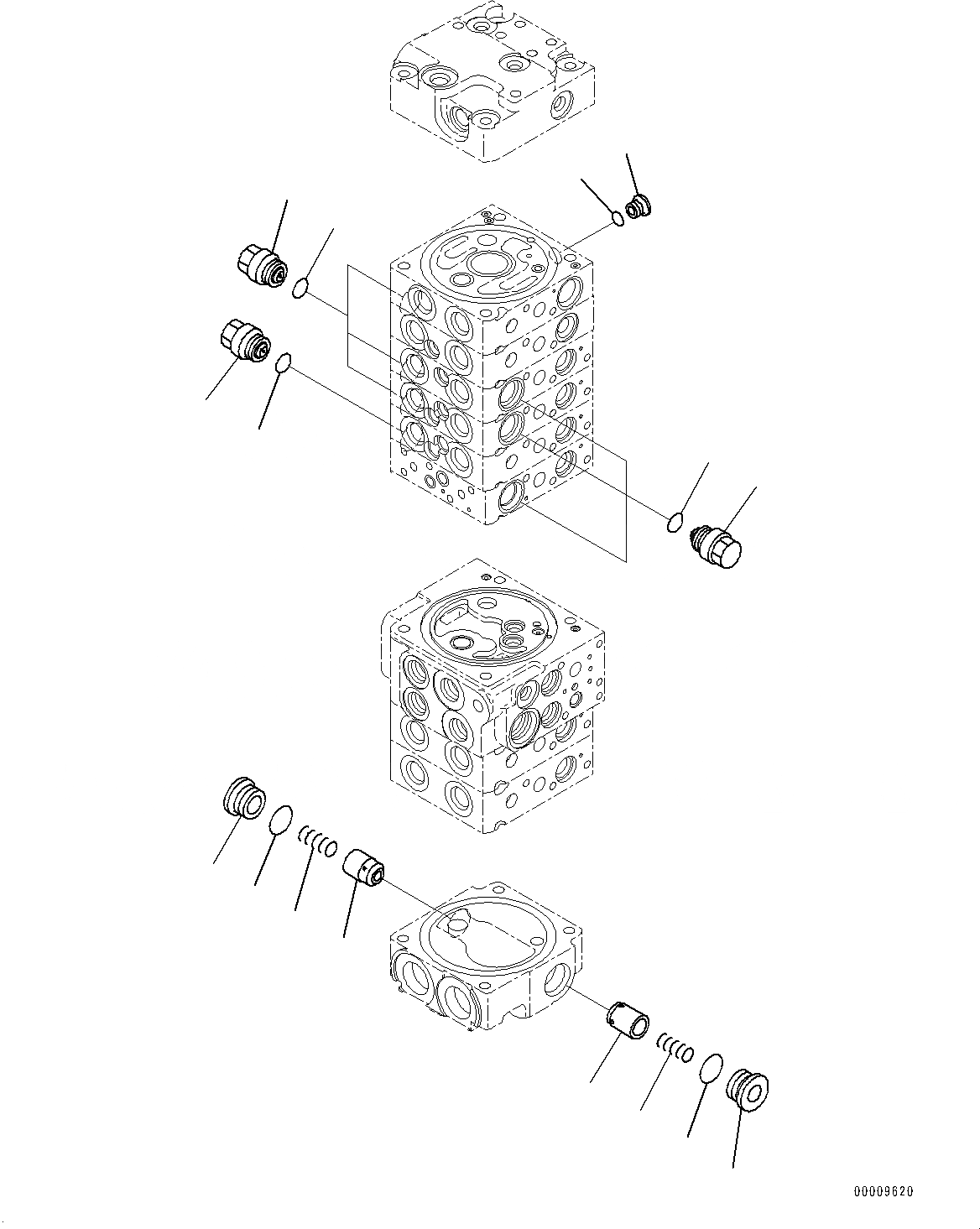 00009620