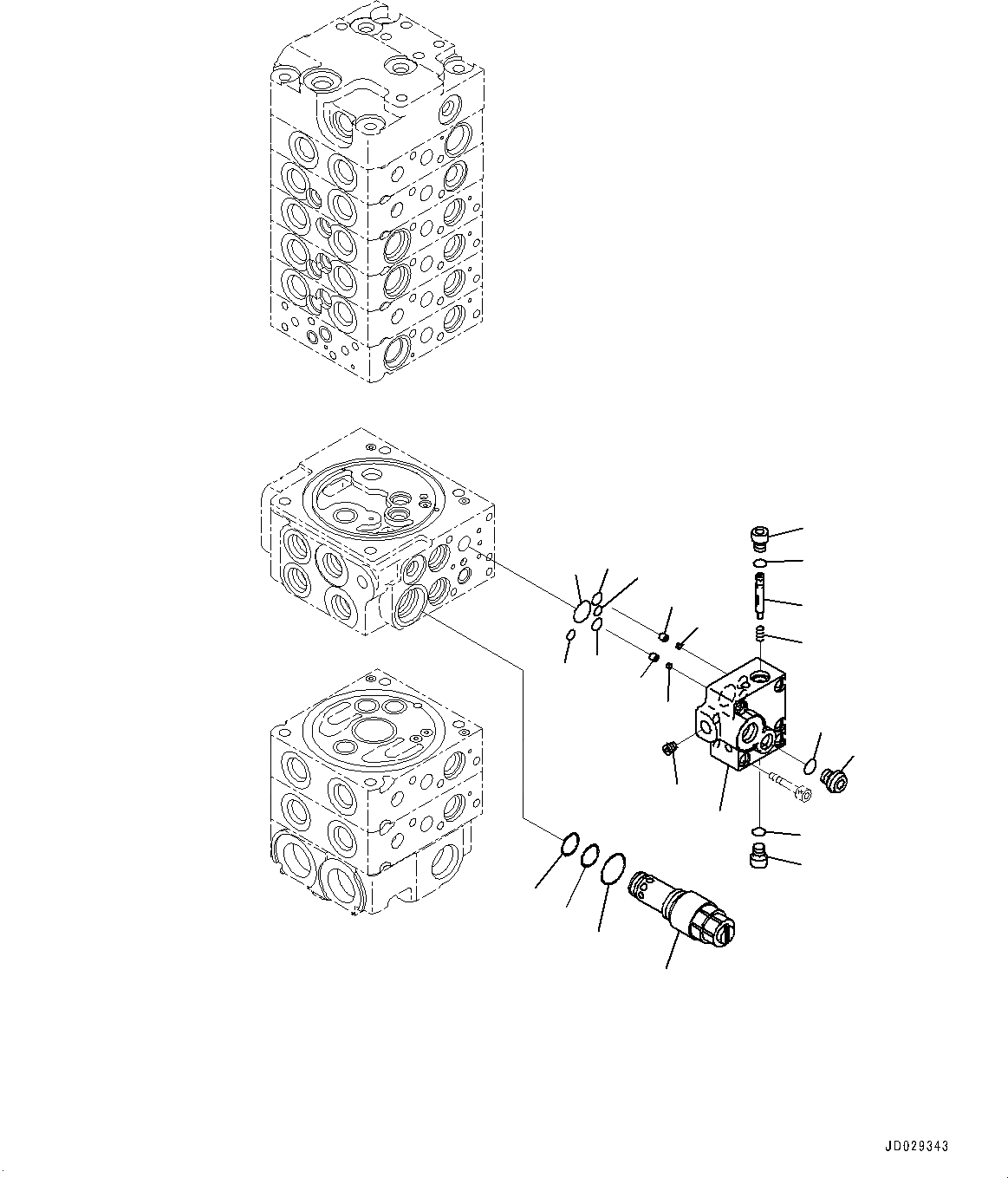 JD029343