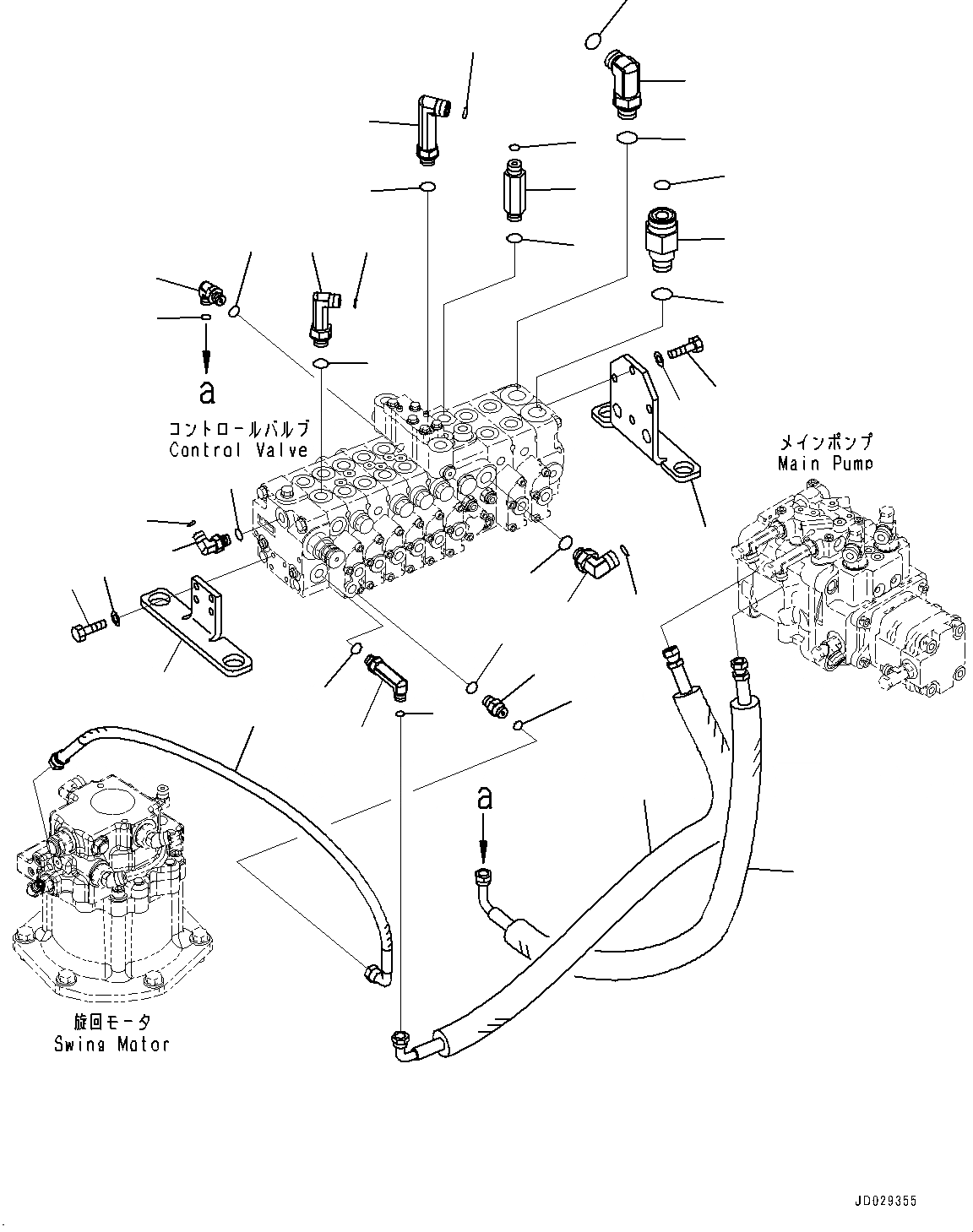 a

コントロールバルブ
Control Valve

メインポンプ
Main Pump

a

旋回モータ
Swing Motor

JD029355