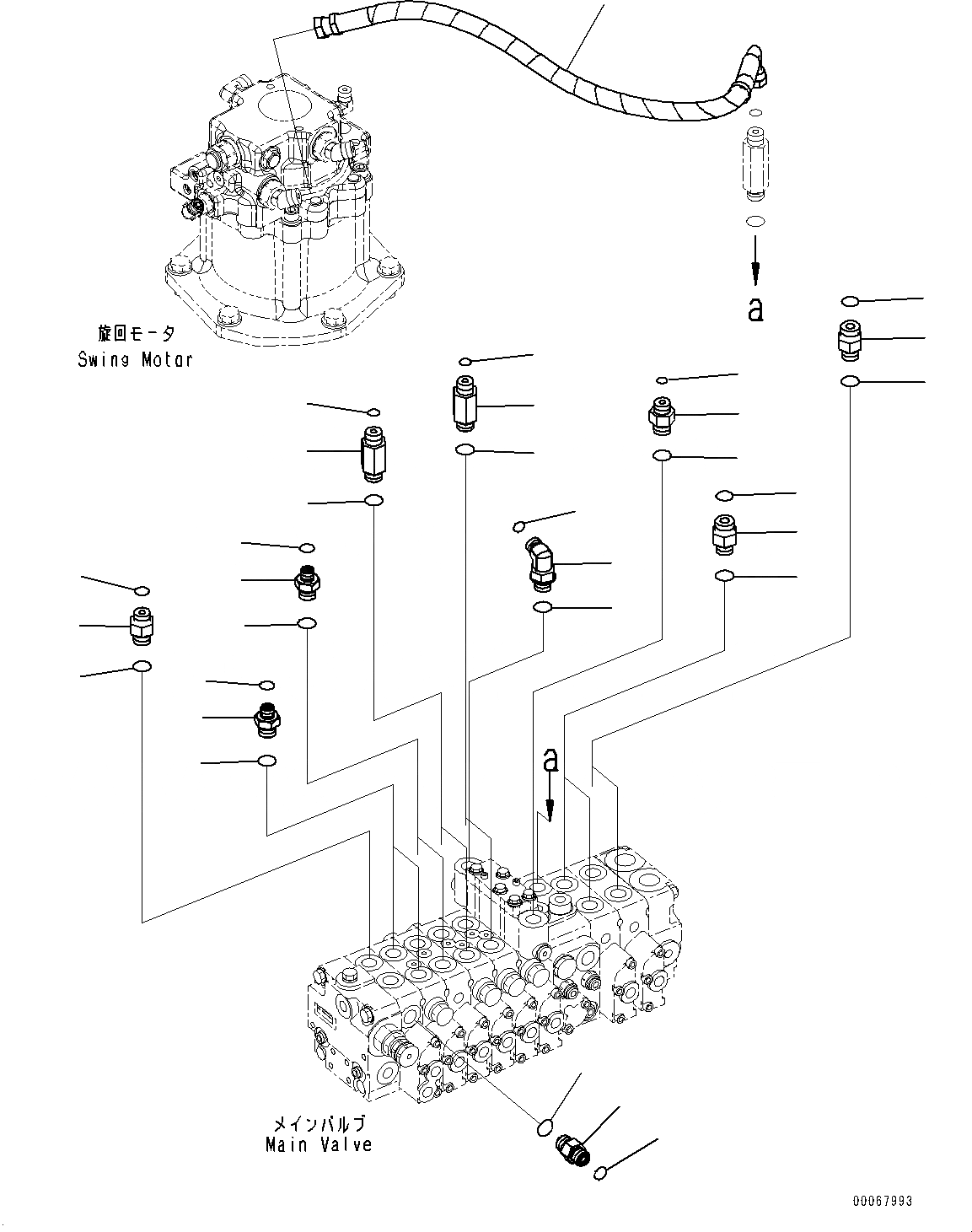 旋回モータ
Swing Motor

a

a

メインバルブ
Main Valve

00067993