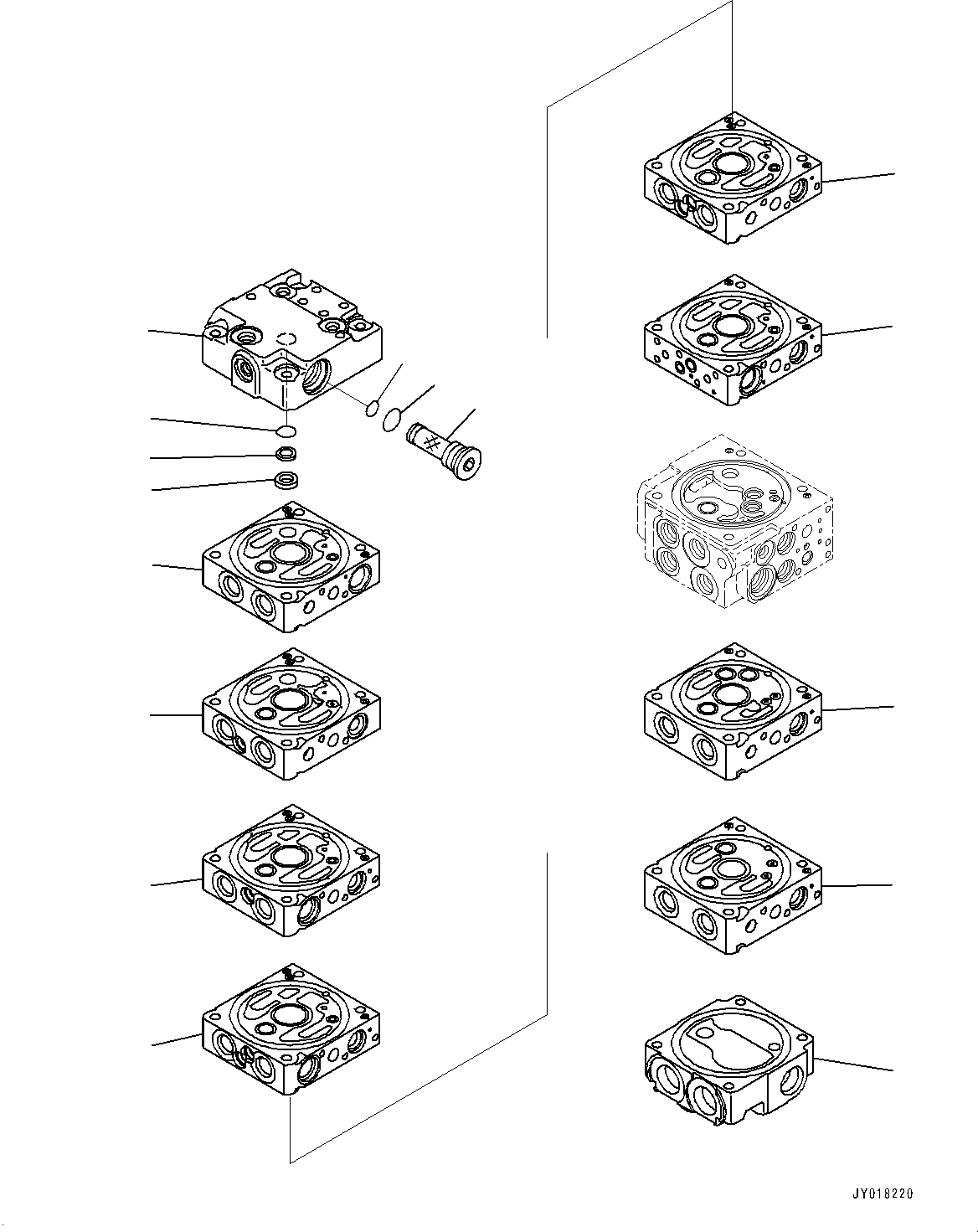 JY018220