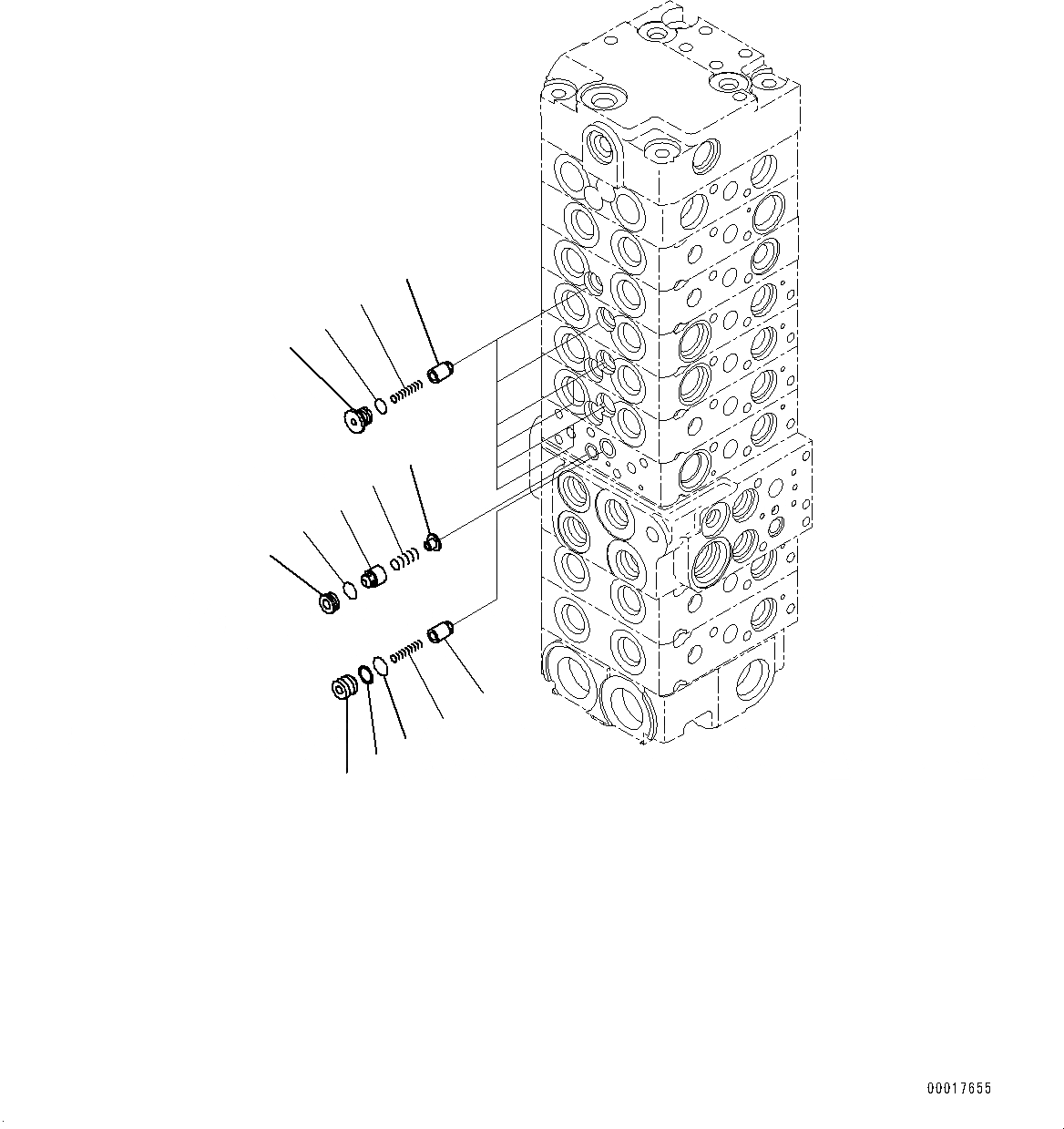 00017655