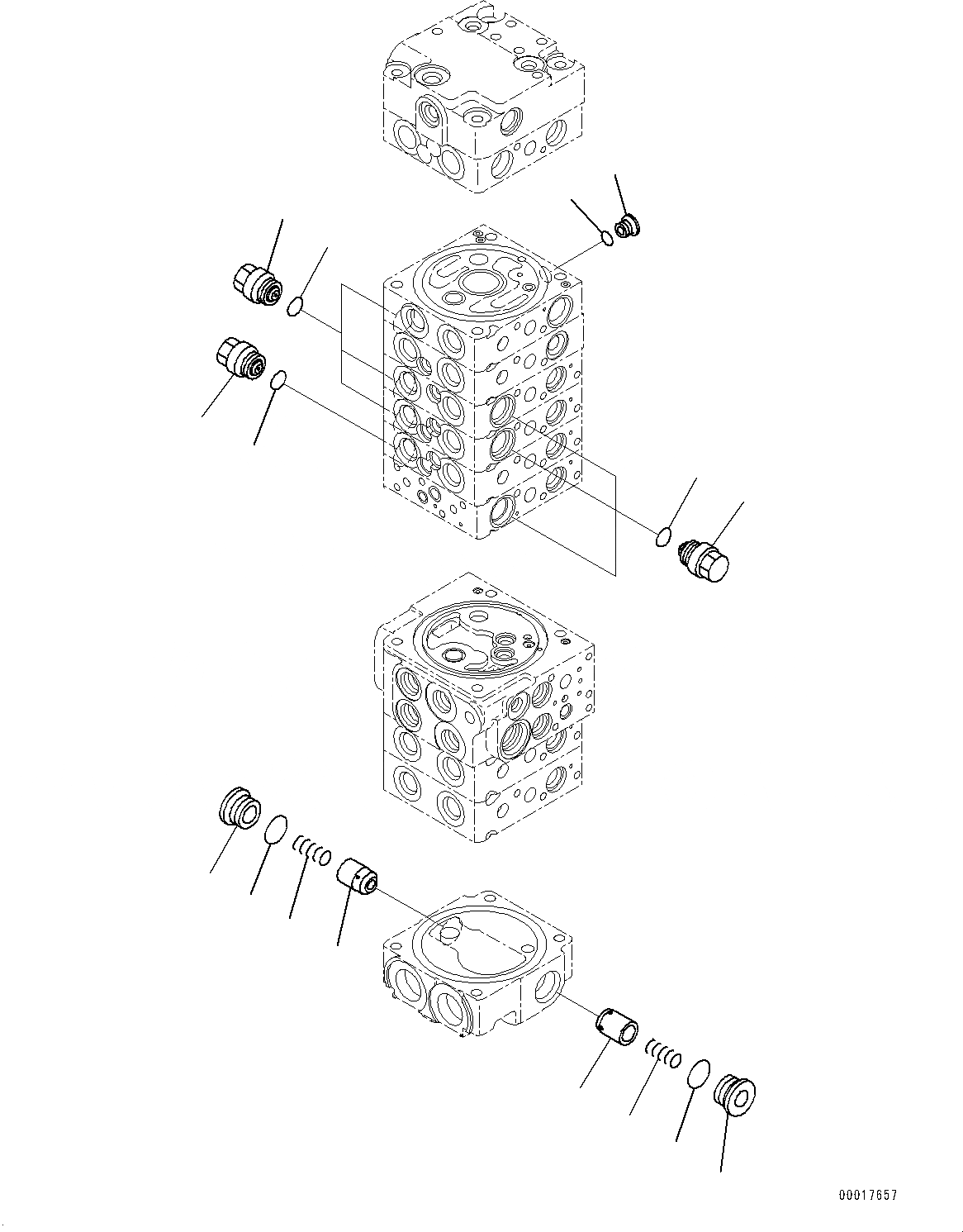 00017657