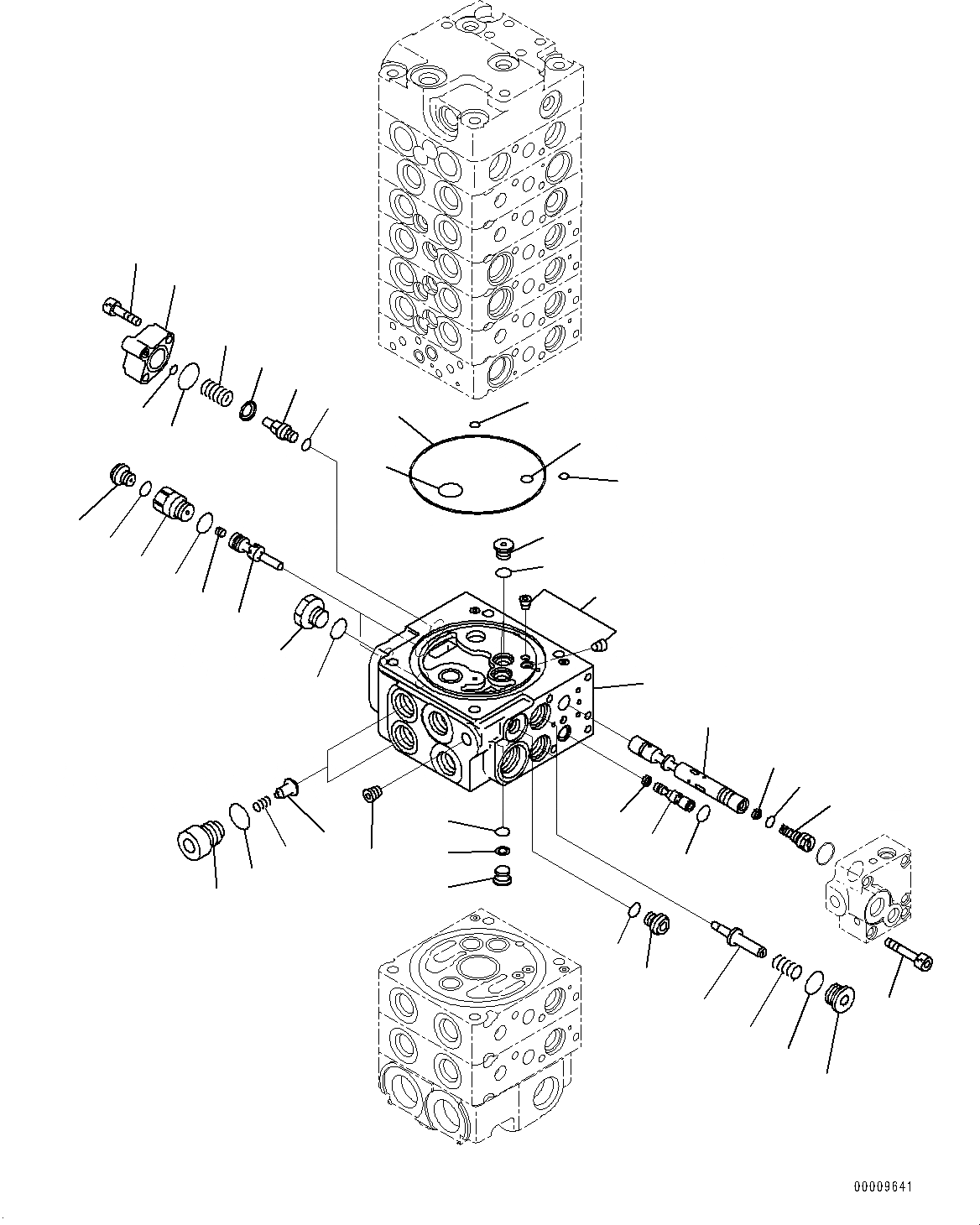 00009641