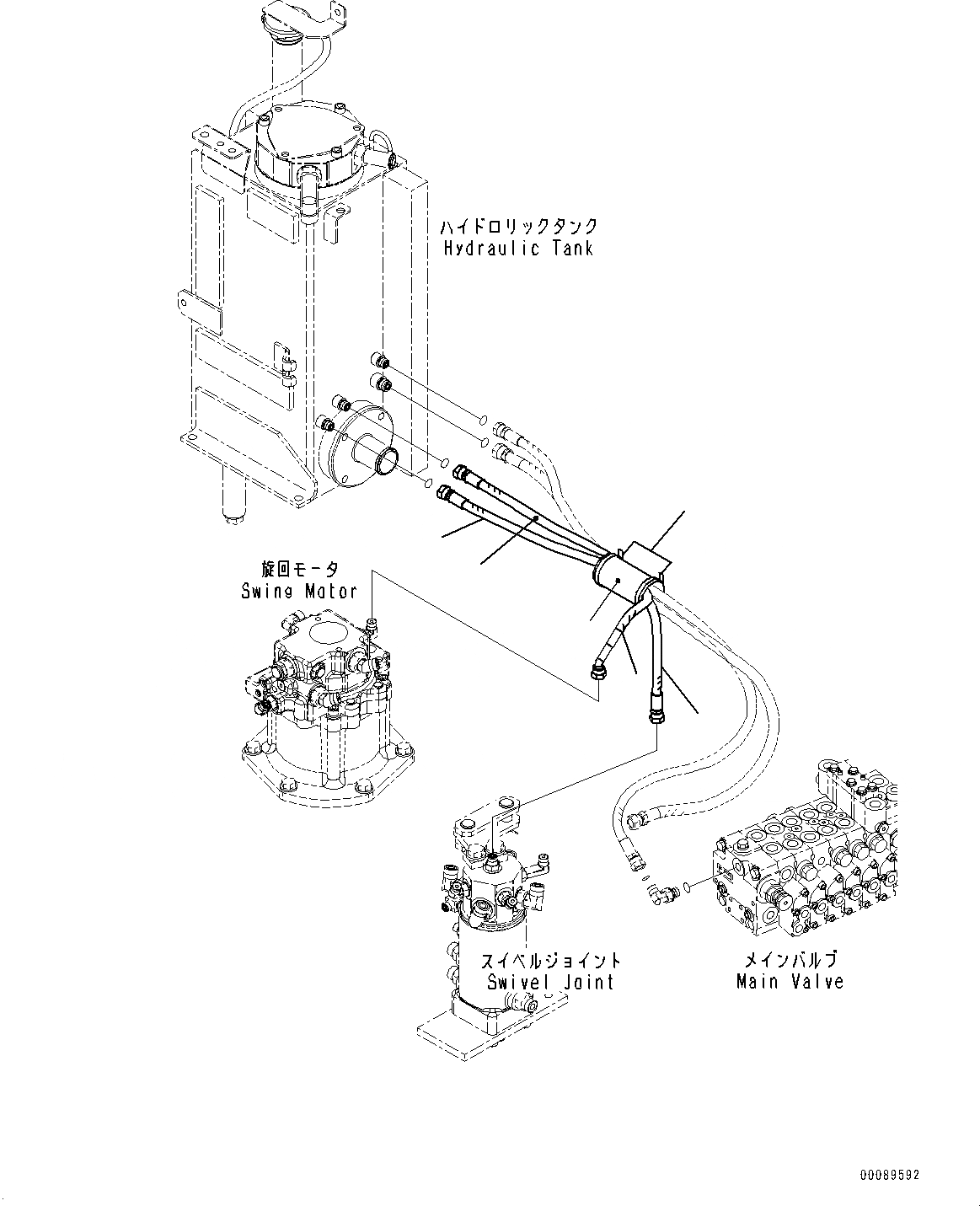 ハイドロリックタンク
Hydraulic Tank

旋回モータ
Swing Motor

スイベルジョイント
Swivel Joint

メインバルブ
Main Valve

00089592