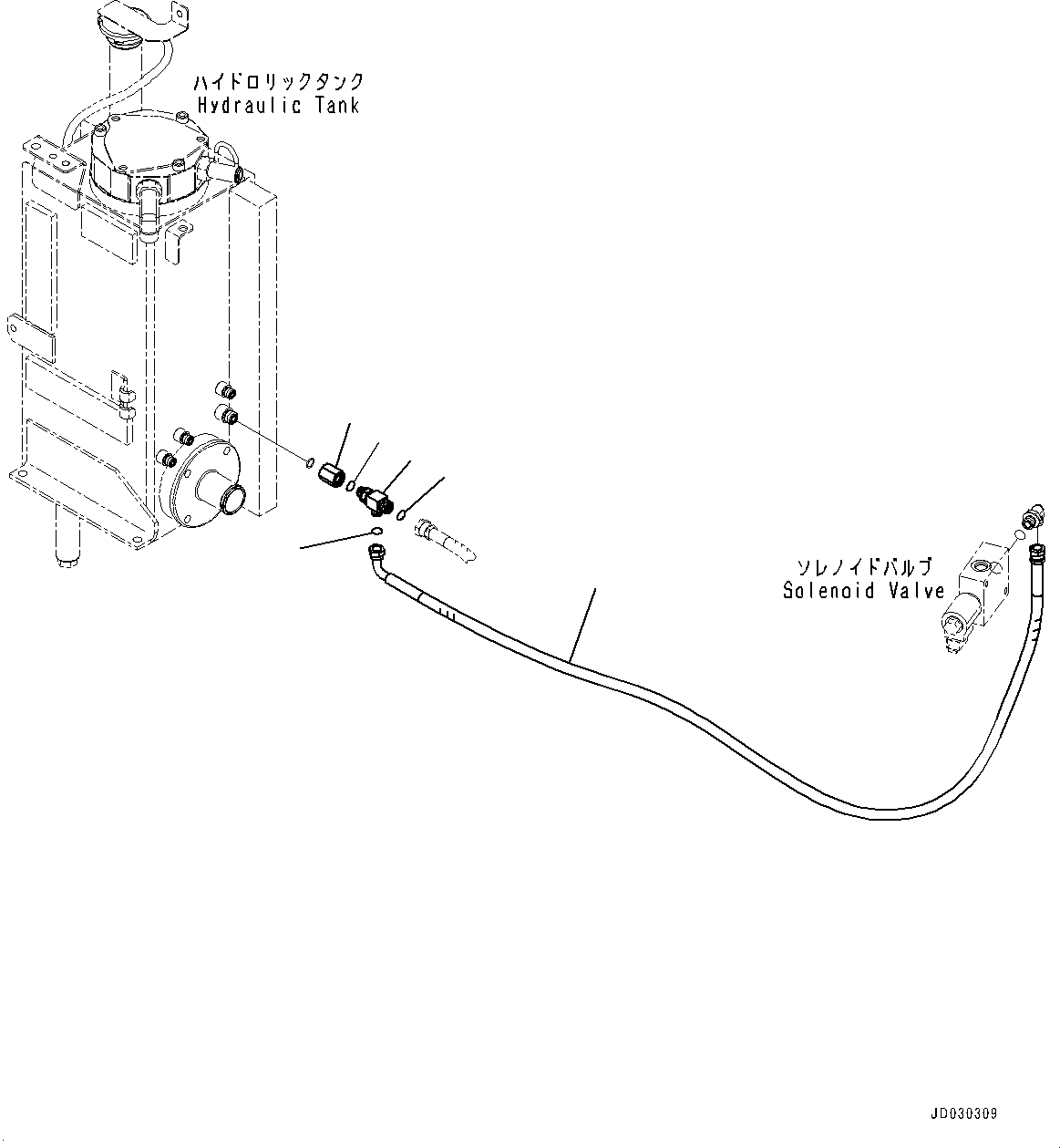 ハイドロリックタンク
Hydraulic Tank

ソレノイドバルブ
Solenoid Valve

JD030309