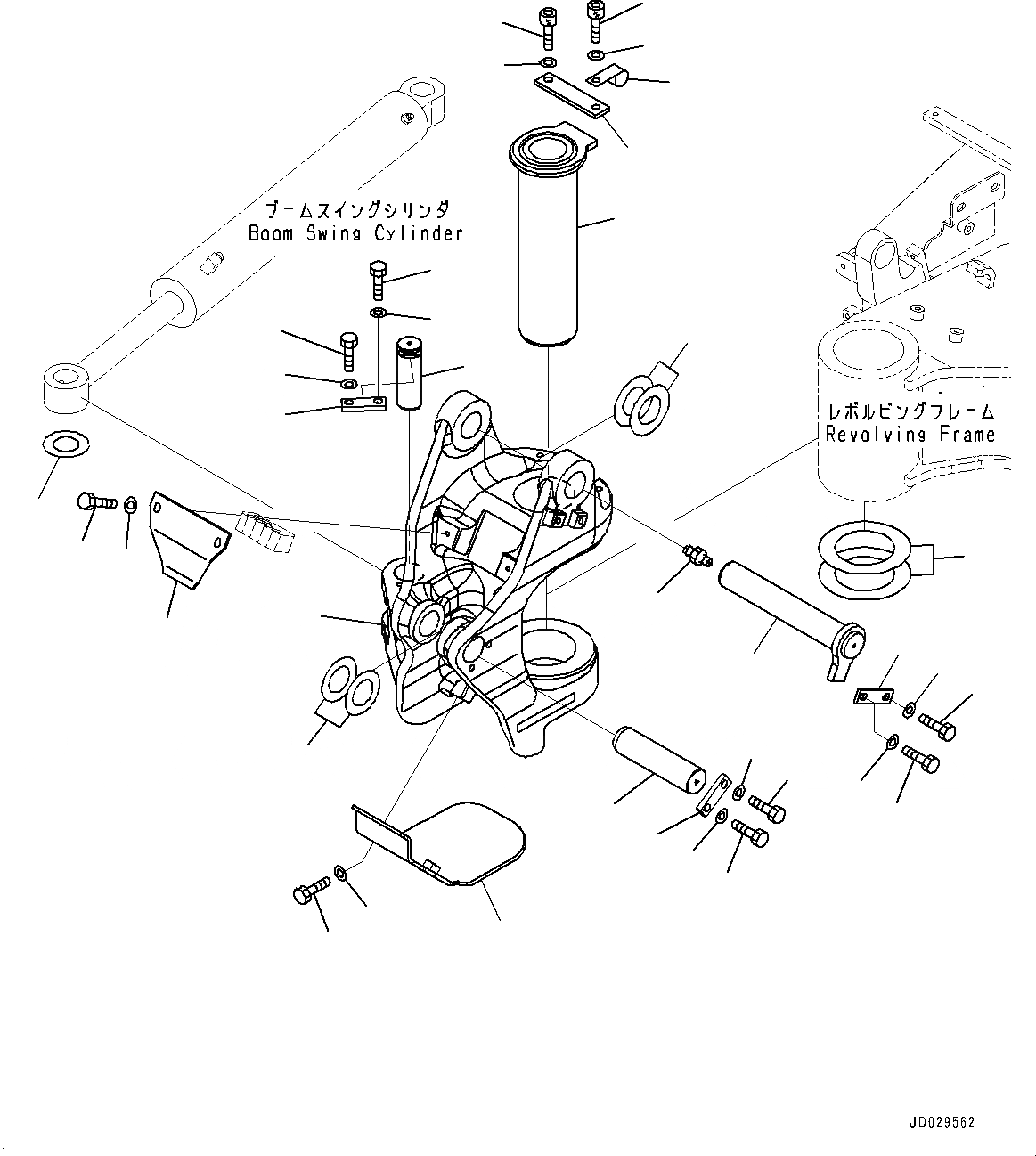 ブームスイングシリンダ
Boom Swing Cylinder

レボルビングフレーム
Revolving Frame

JD029562