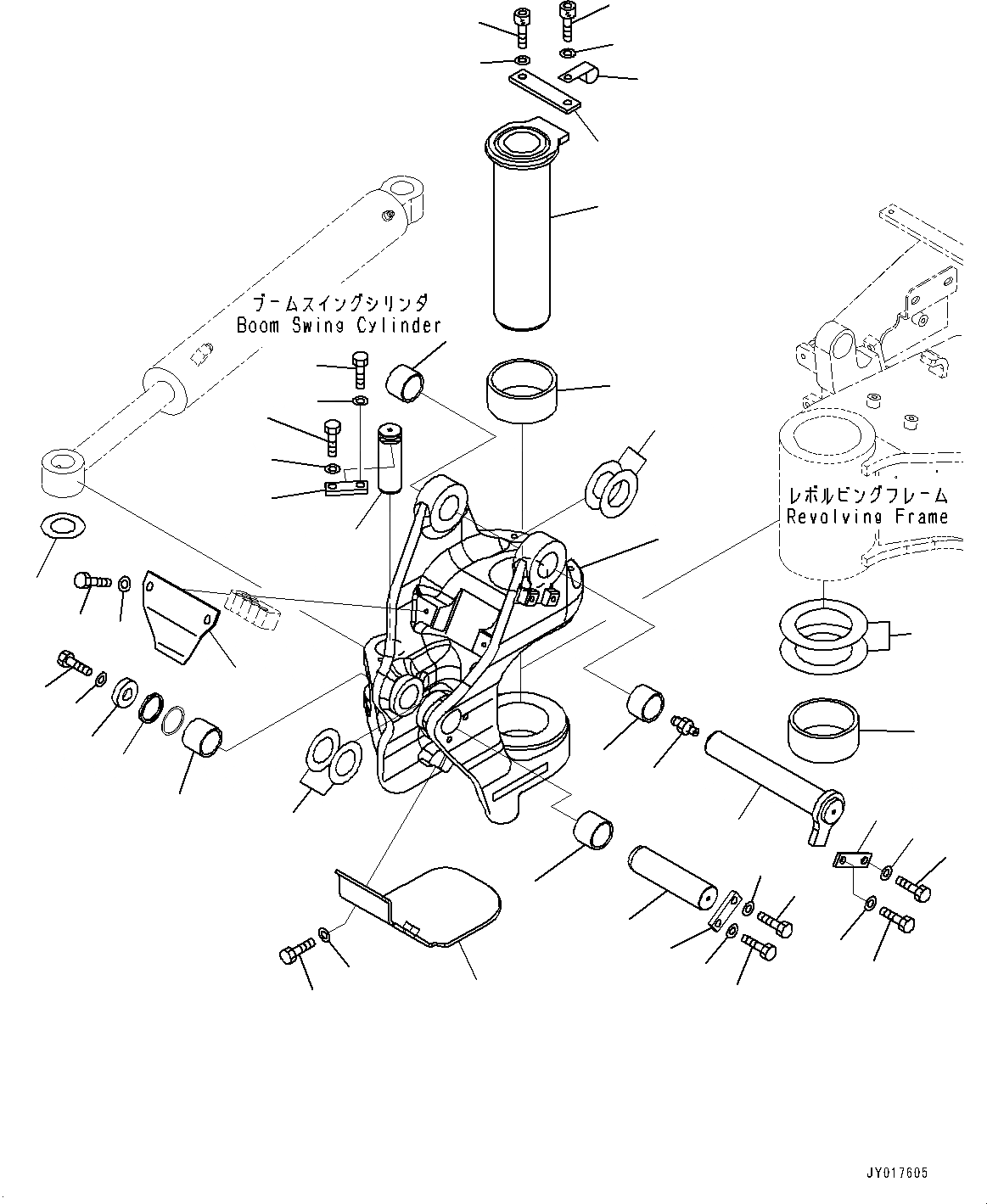 ブームスイングシリンダ
Boom Swing Cylinder

レボルビングフレーム
Revolving Frame

JY017605