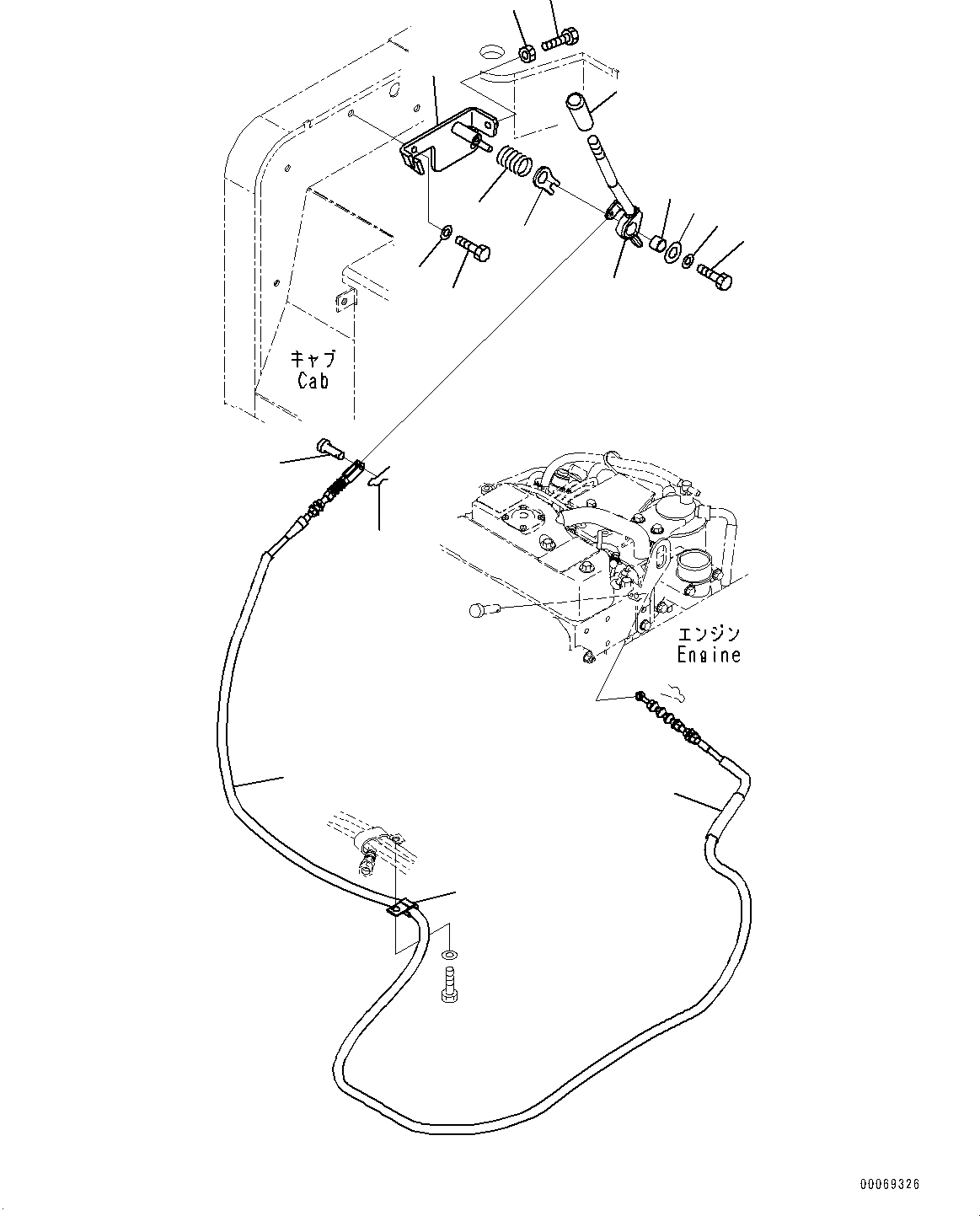 キャブ
Cab

エンジン
Engine

00069326